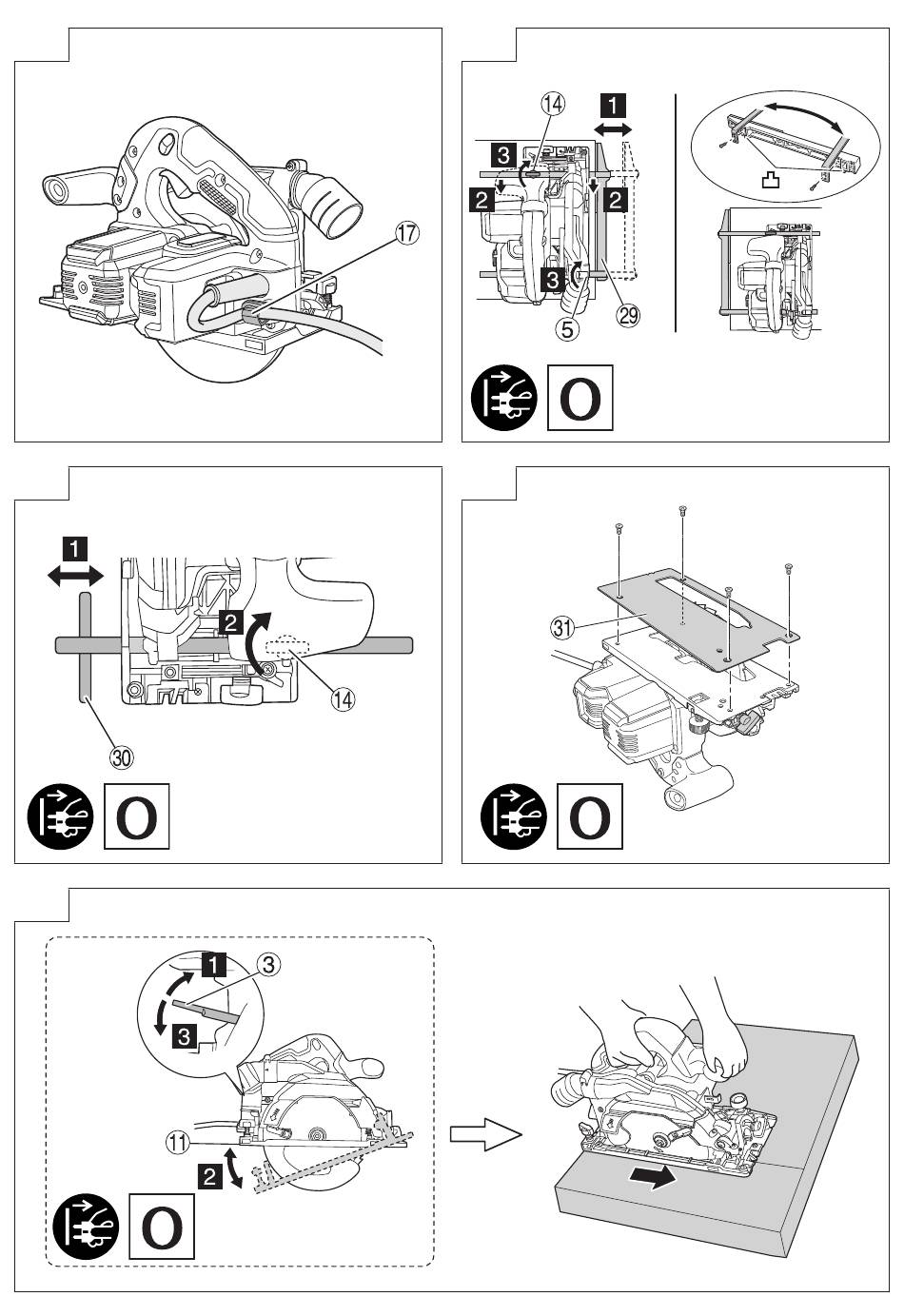 ⑰

⑭
1
3
2
2
3
5
㉙
O

1
2
⑭
㉚
O

㉛
O

1
3
3
⑪
2
O