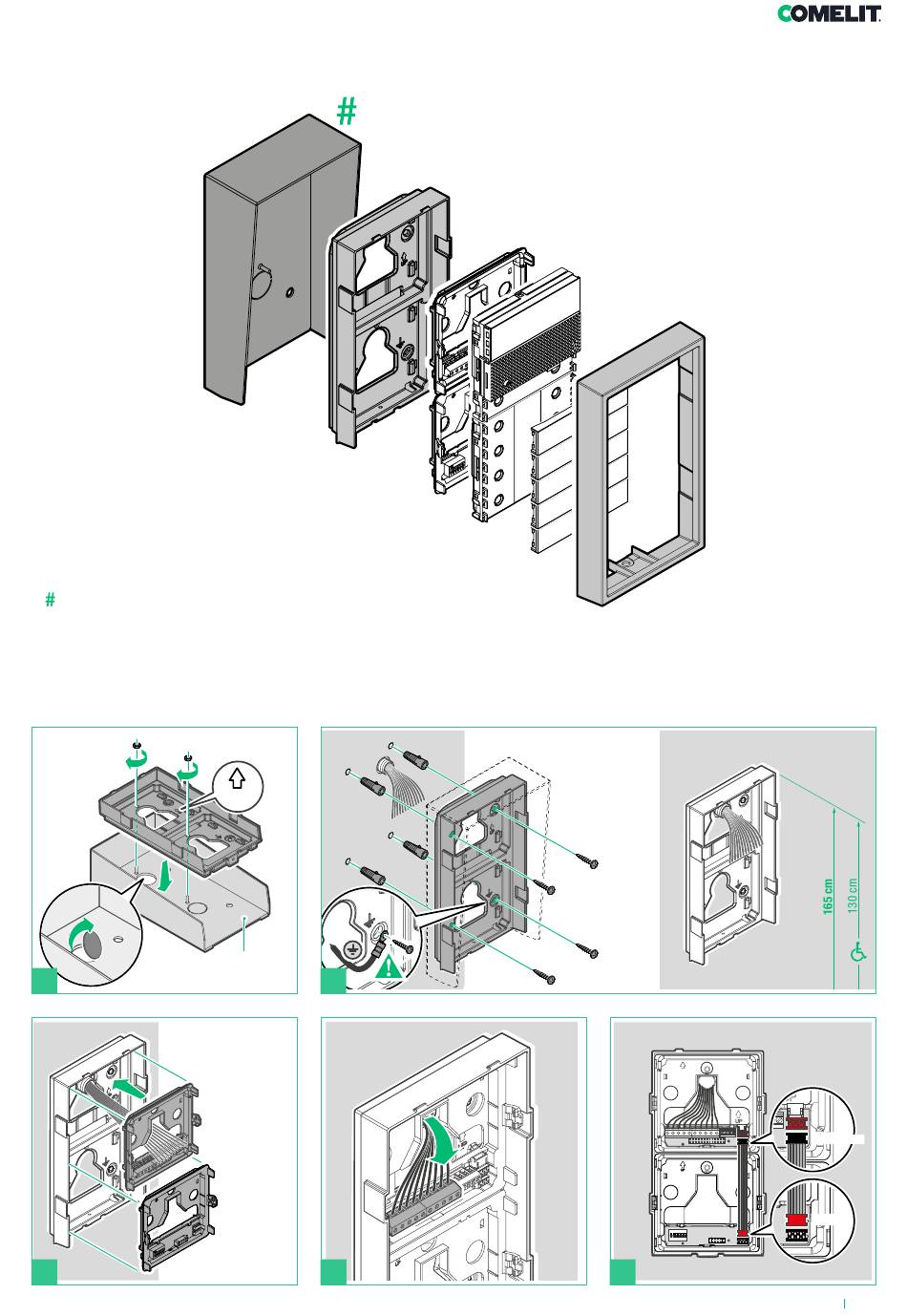 COMELIT

#

#

165 cm

130 cm