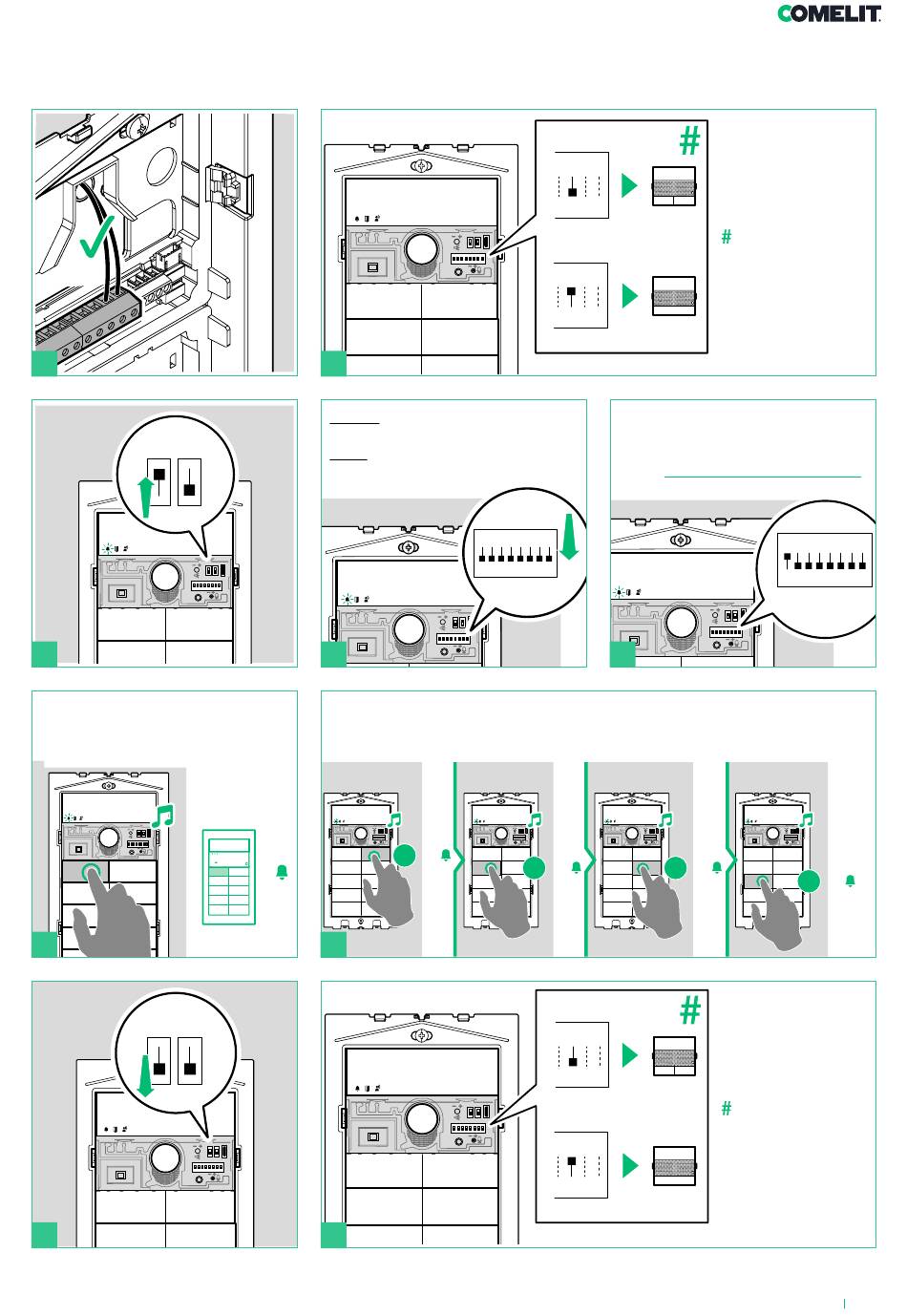 COMELIT

#

#

#

#