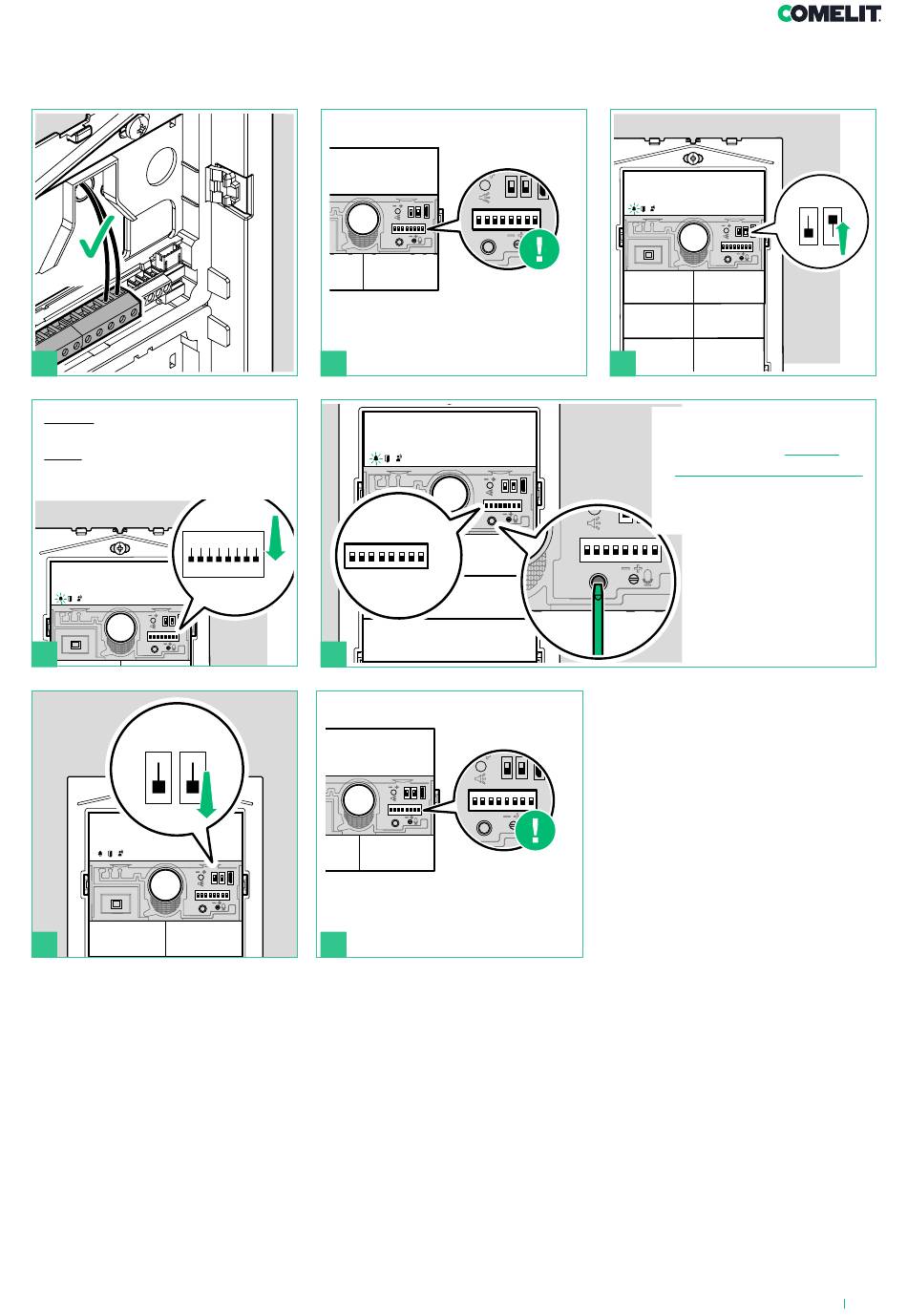 COMELIT