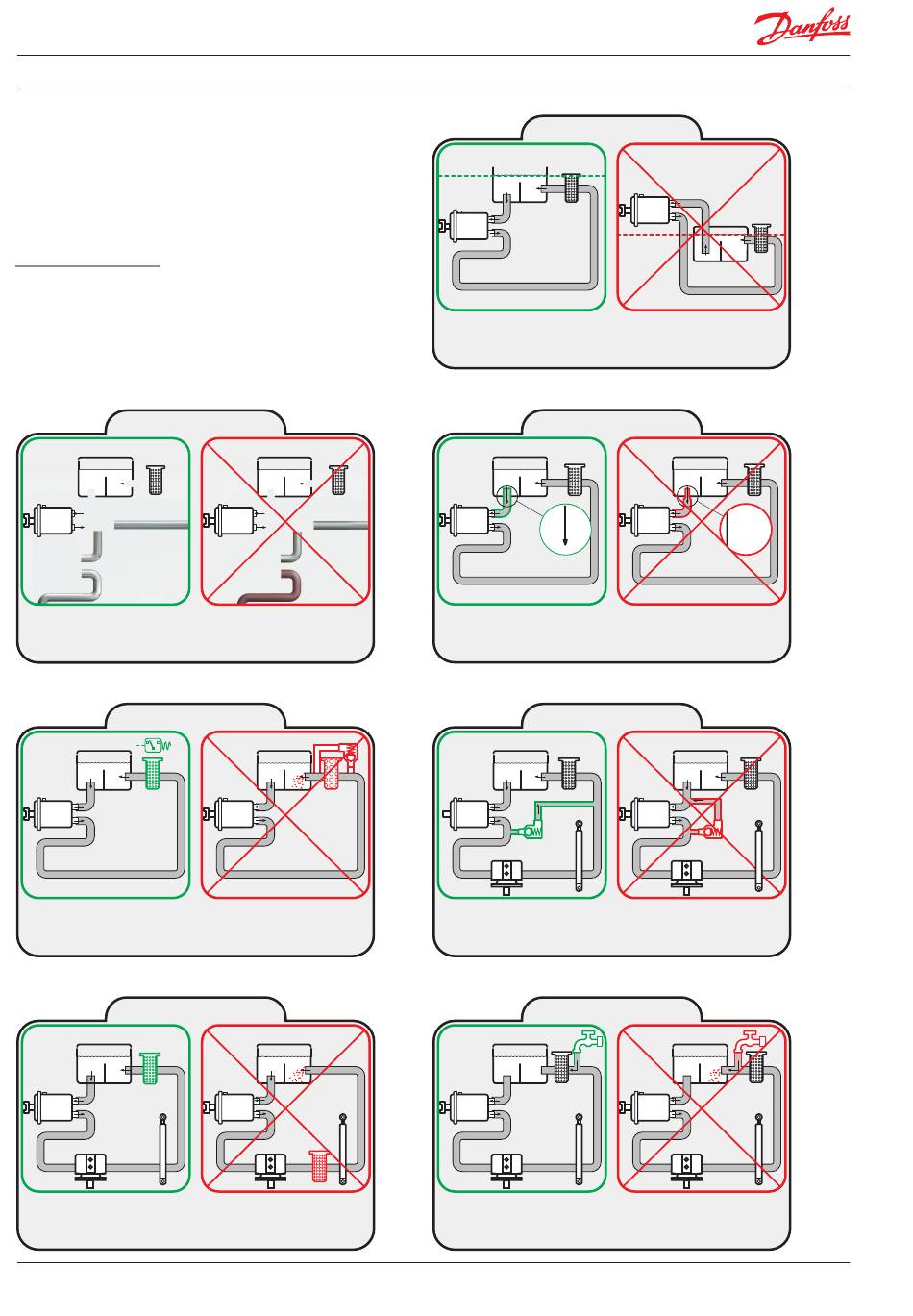 Danfoss