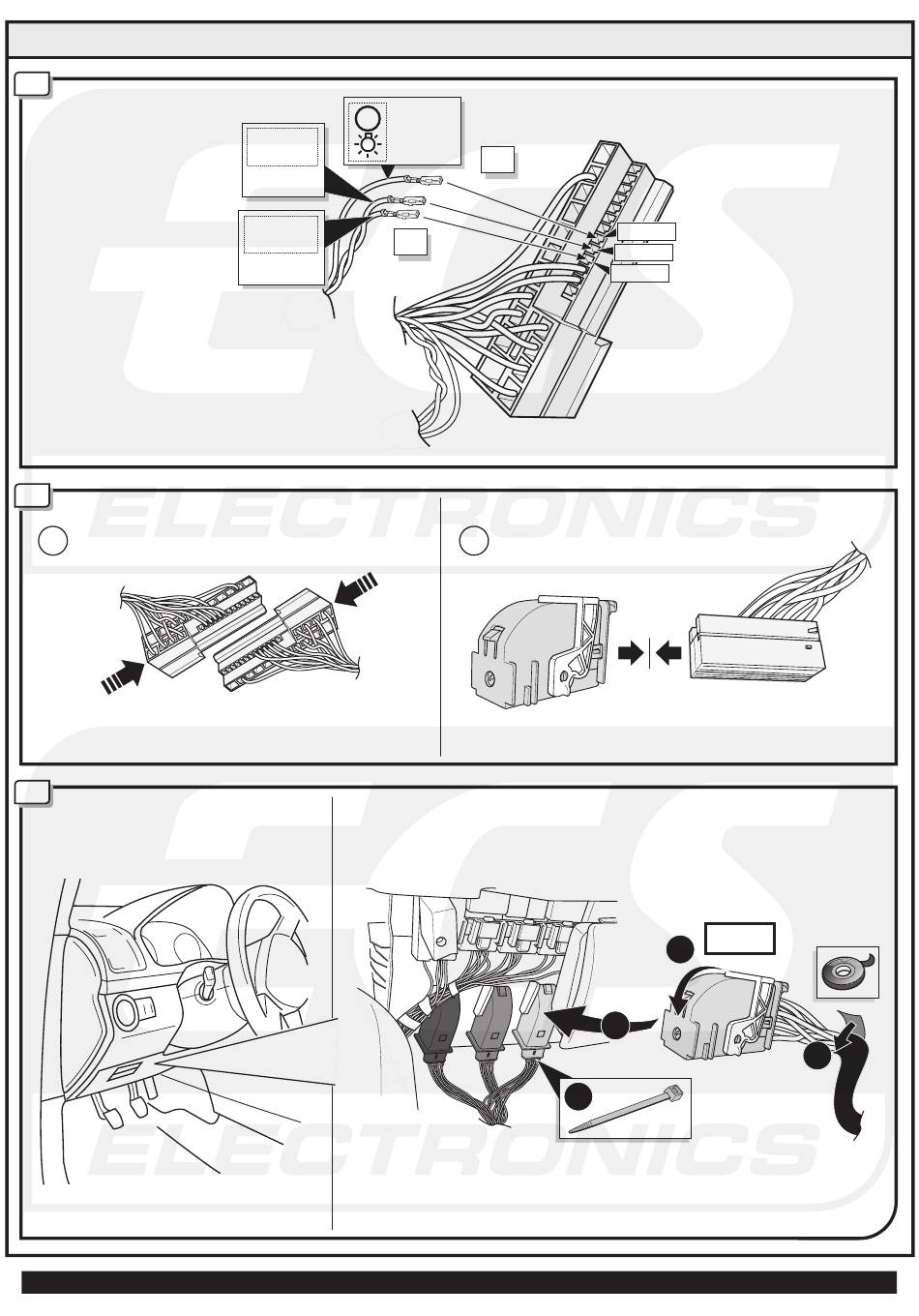 ECS
ELECTRONICS
ECS
ELECTRONICS