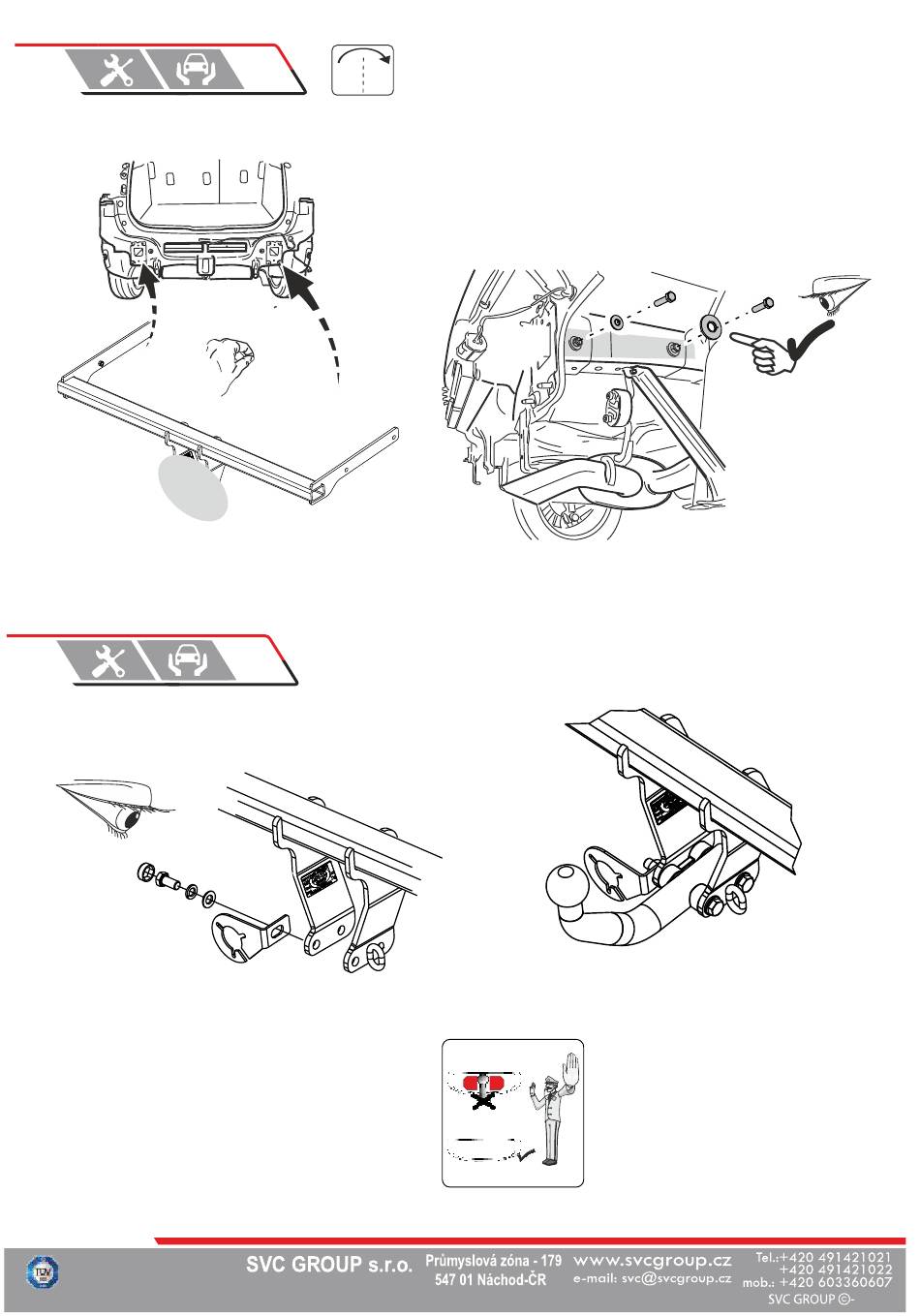 SVC GROUP s.r.o. Průmyslová zóna - 179
547 01 Náchod-ČR
www.svcgroup.cz
e-mail: svc@svcgroup.cz
Tel.:+420 491421021
+420 491421022
mob.: +420 603360607
SVC GROUP ©-