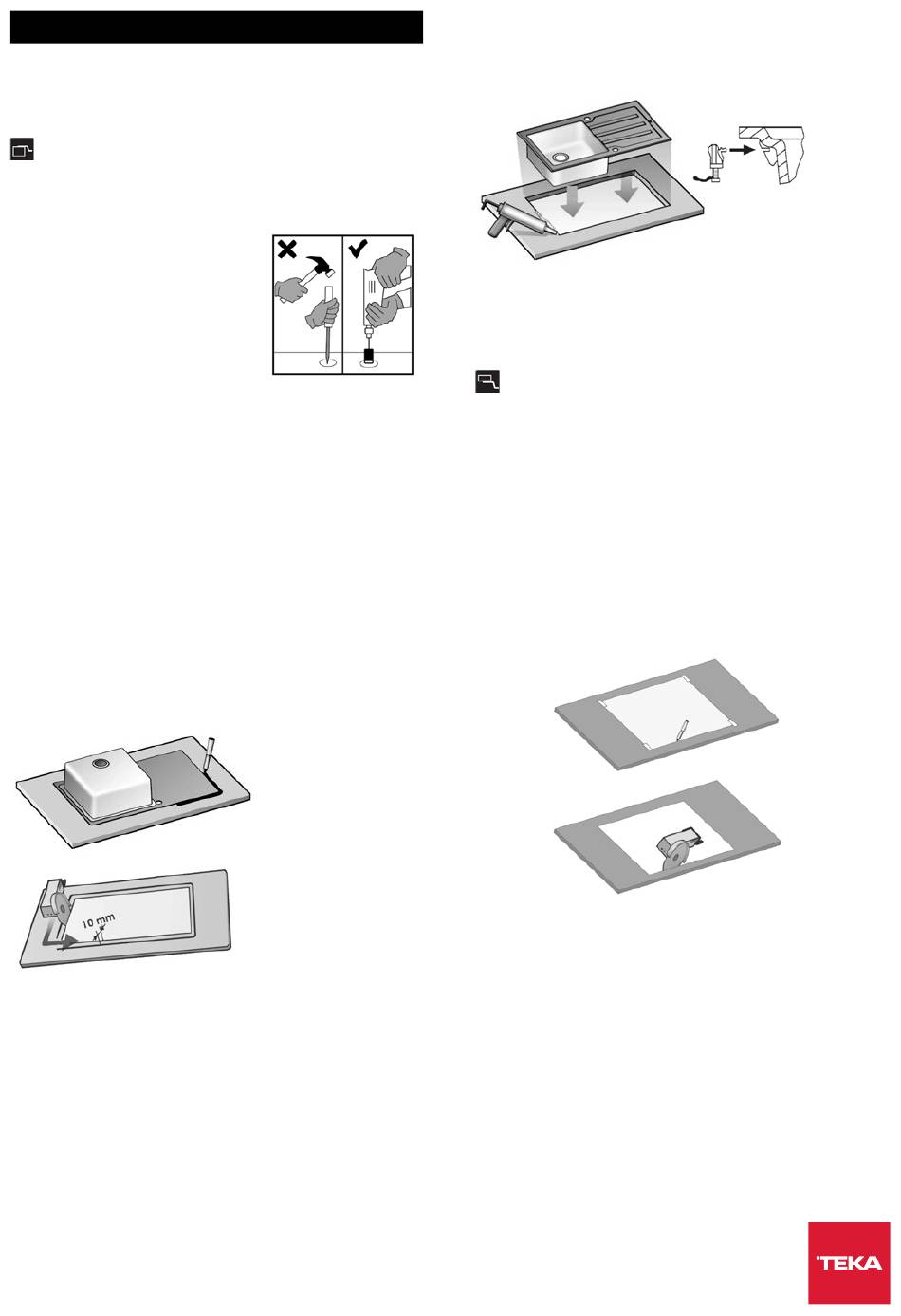 10 mm

TEKA