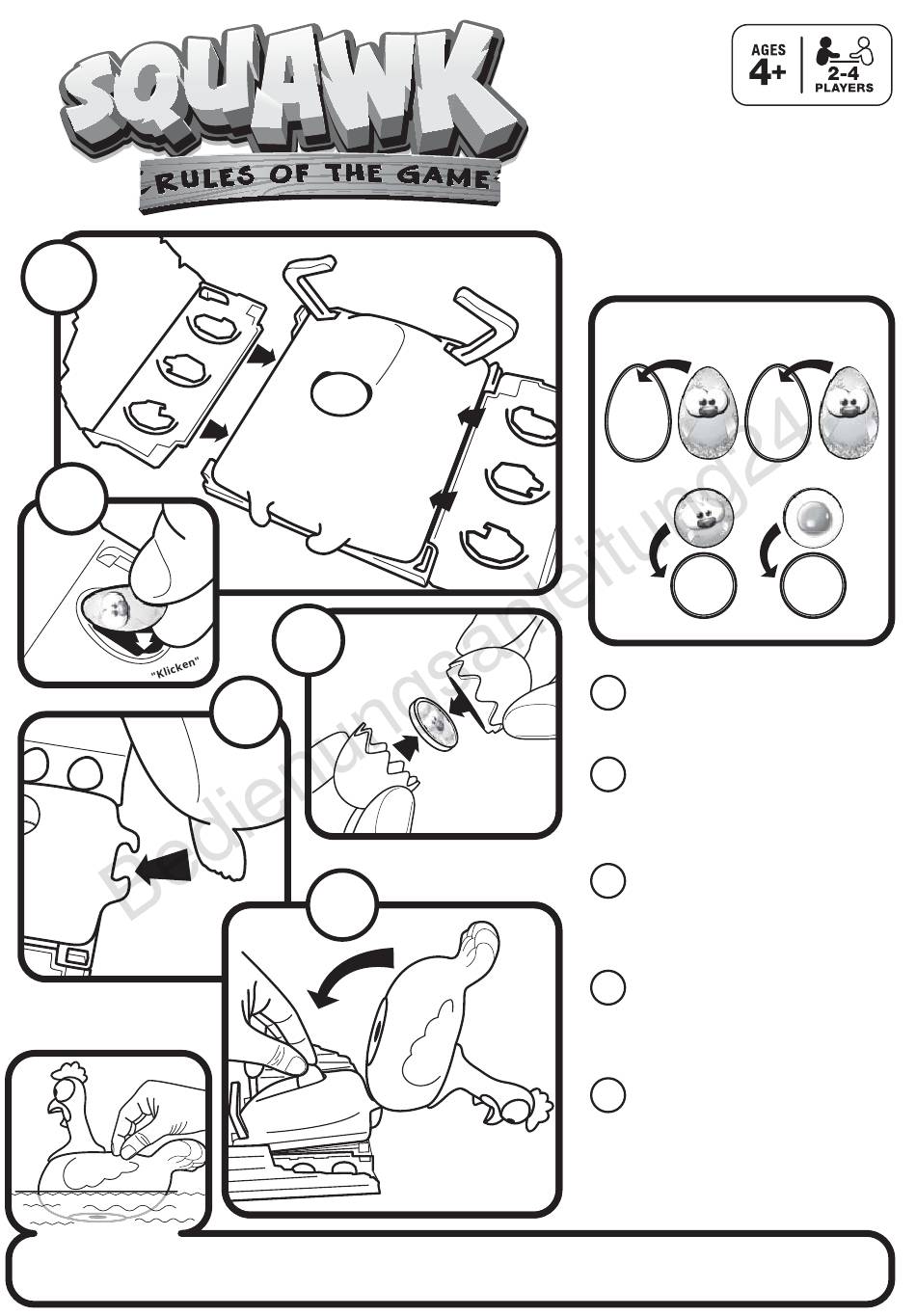 SQUAWK
RULES OF THE GAME

AGES 4+
2-4 PLAYERS

"Klicken"

Bedienungsanleitung24