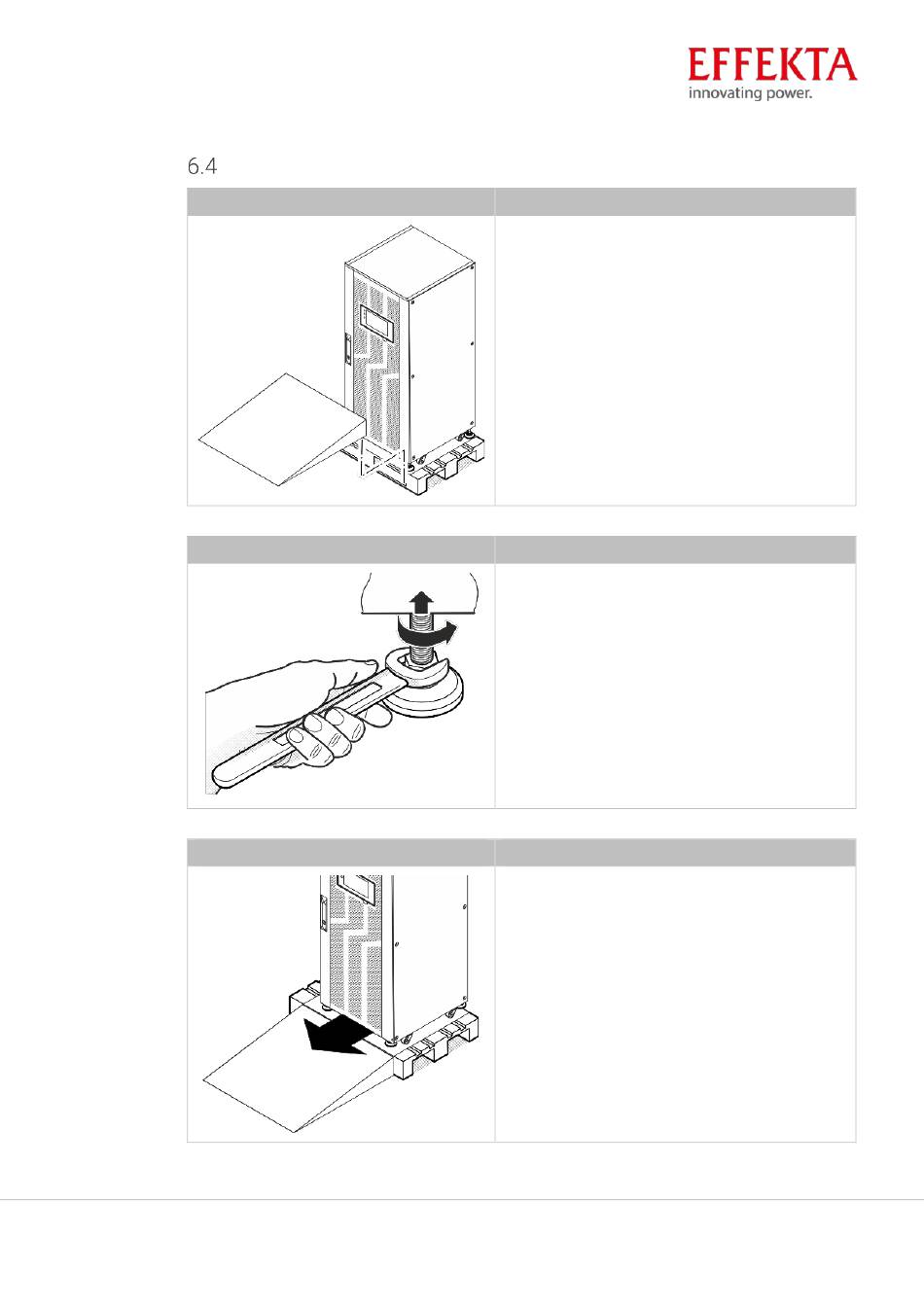 EFFEKTA
innovating power.

6.4