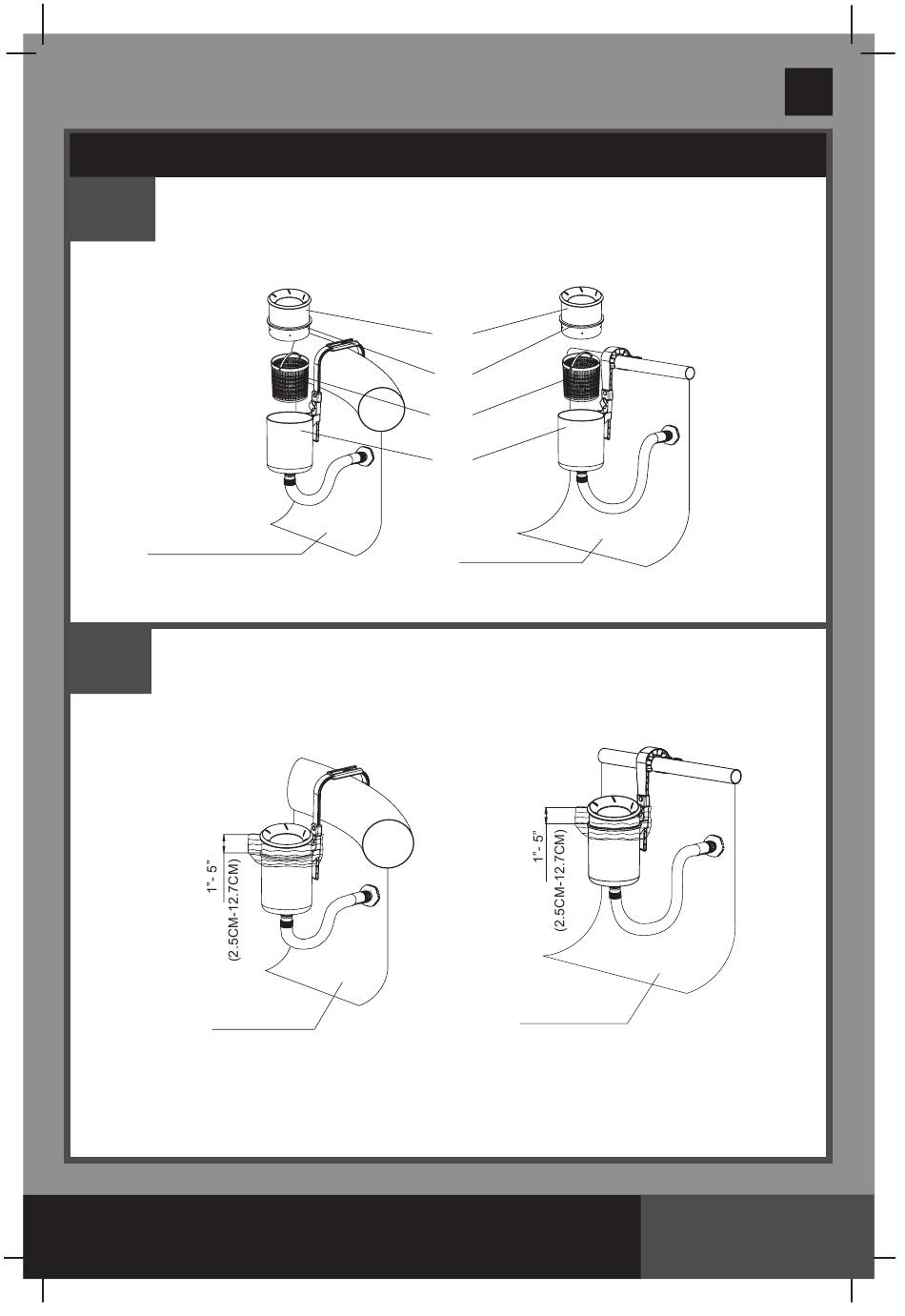 1"- 5"
(2.5CM-12.7CM)

1"- 5"
(2.5CM-12.7CM)