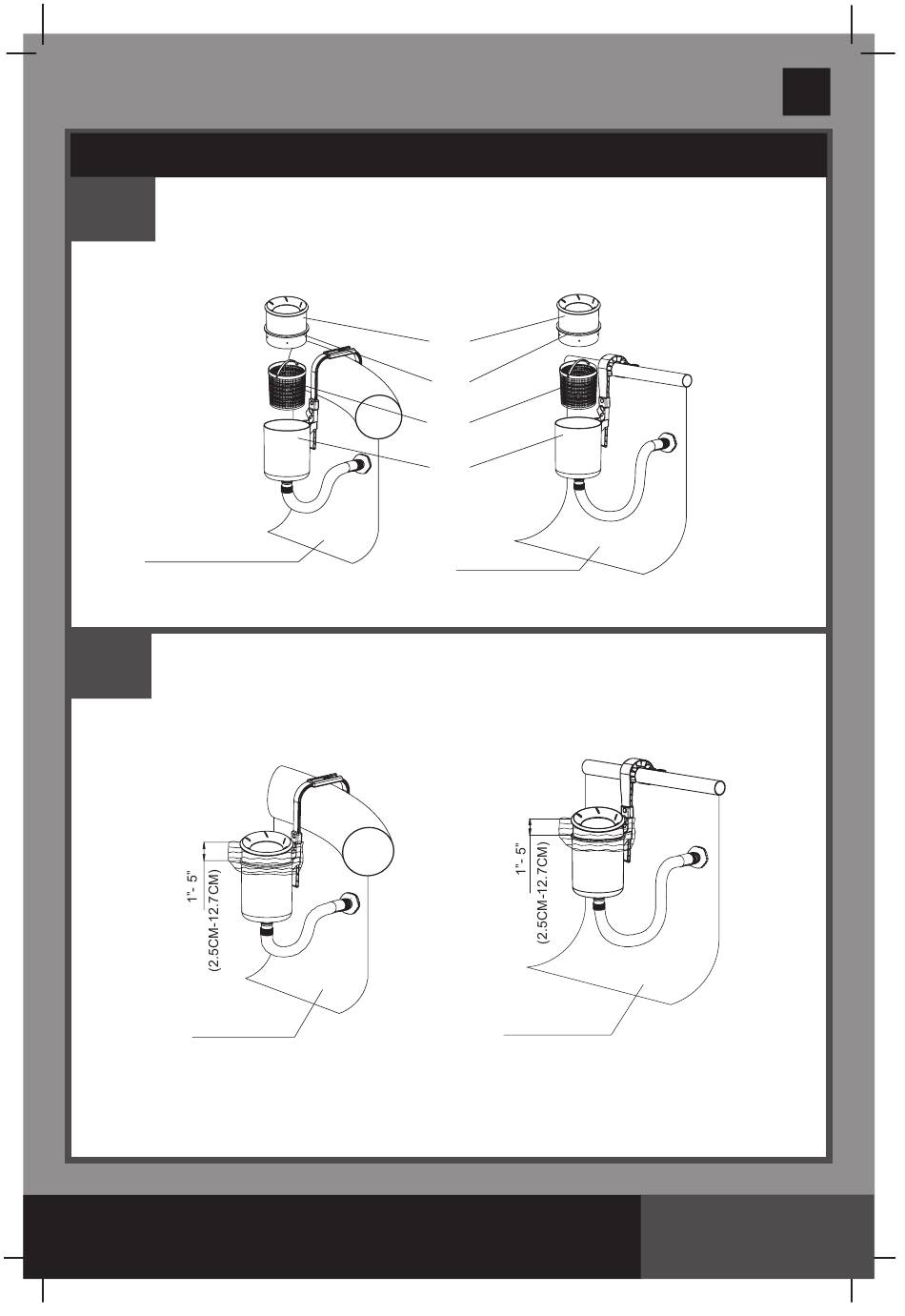 1"- 5"
(2.5CM-12.7CM)

1"- 5"
(2.5CM-12.7CM)