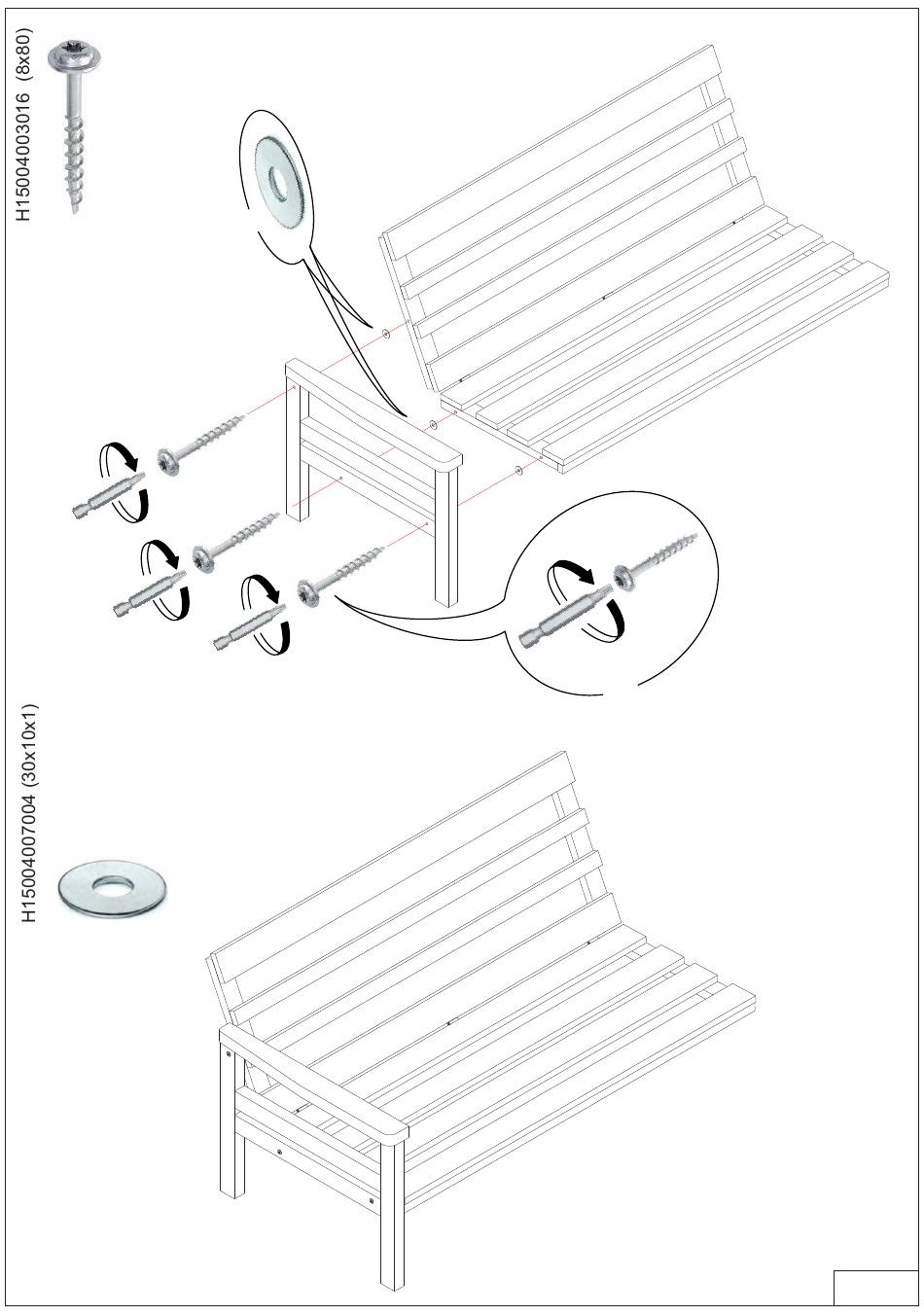 H15004003016 (8x80)

H15004007004 (30x10x1)