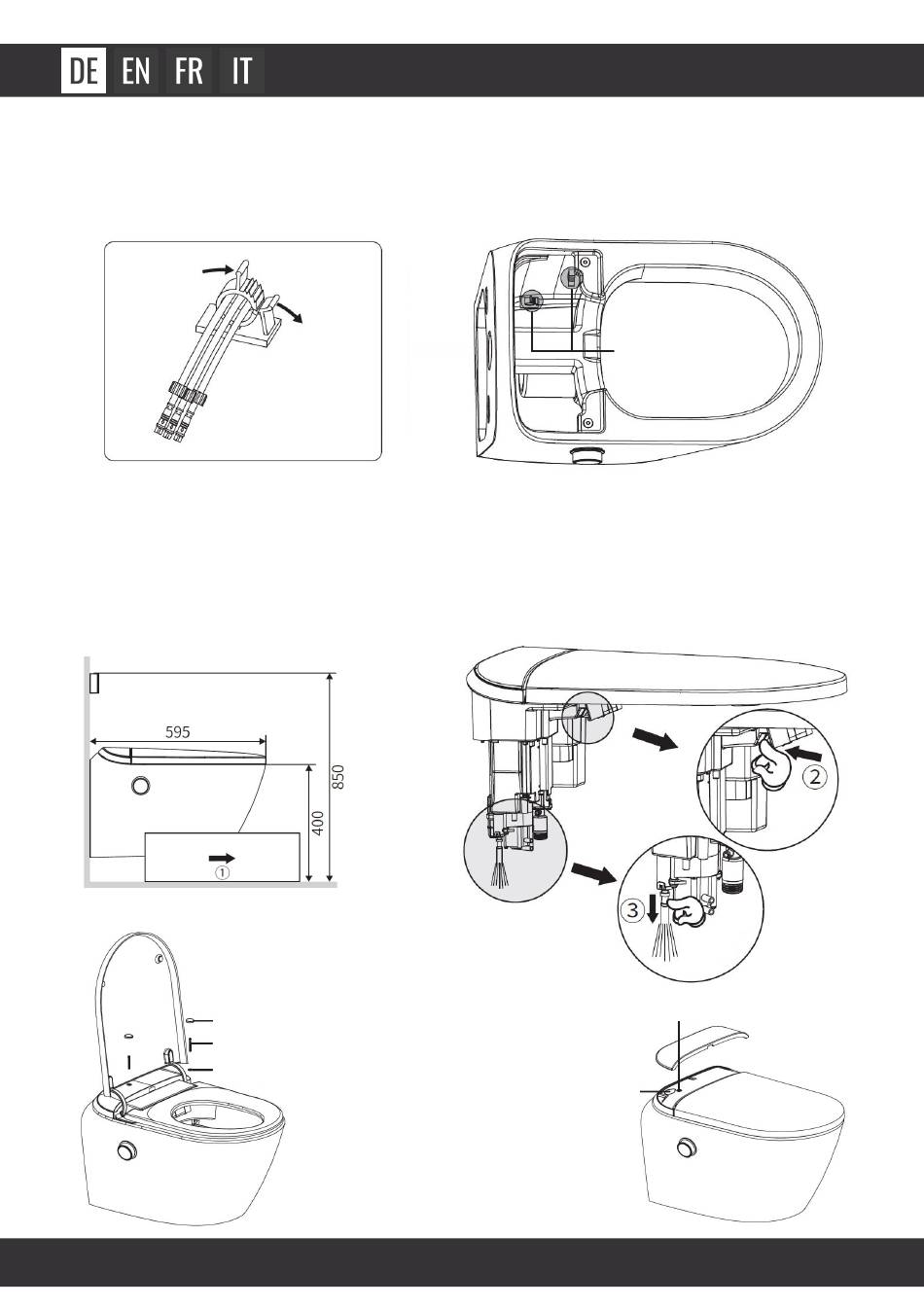 DE EN FR IT

595

850

400

①

②

③