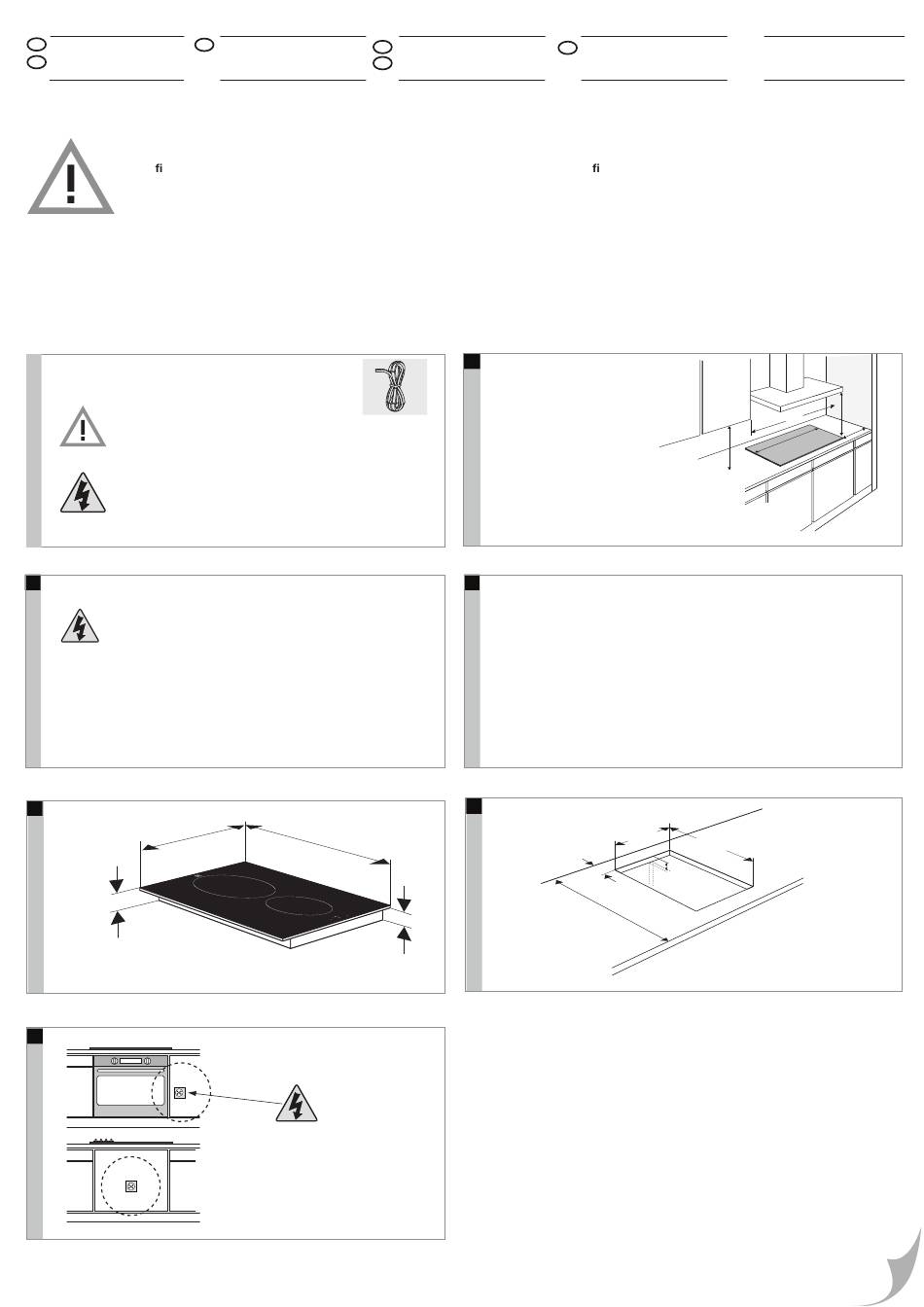 fi

fi