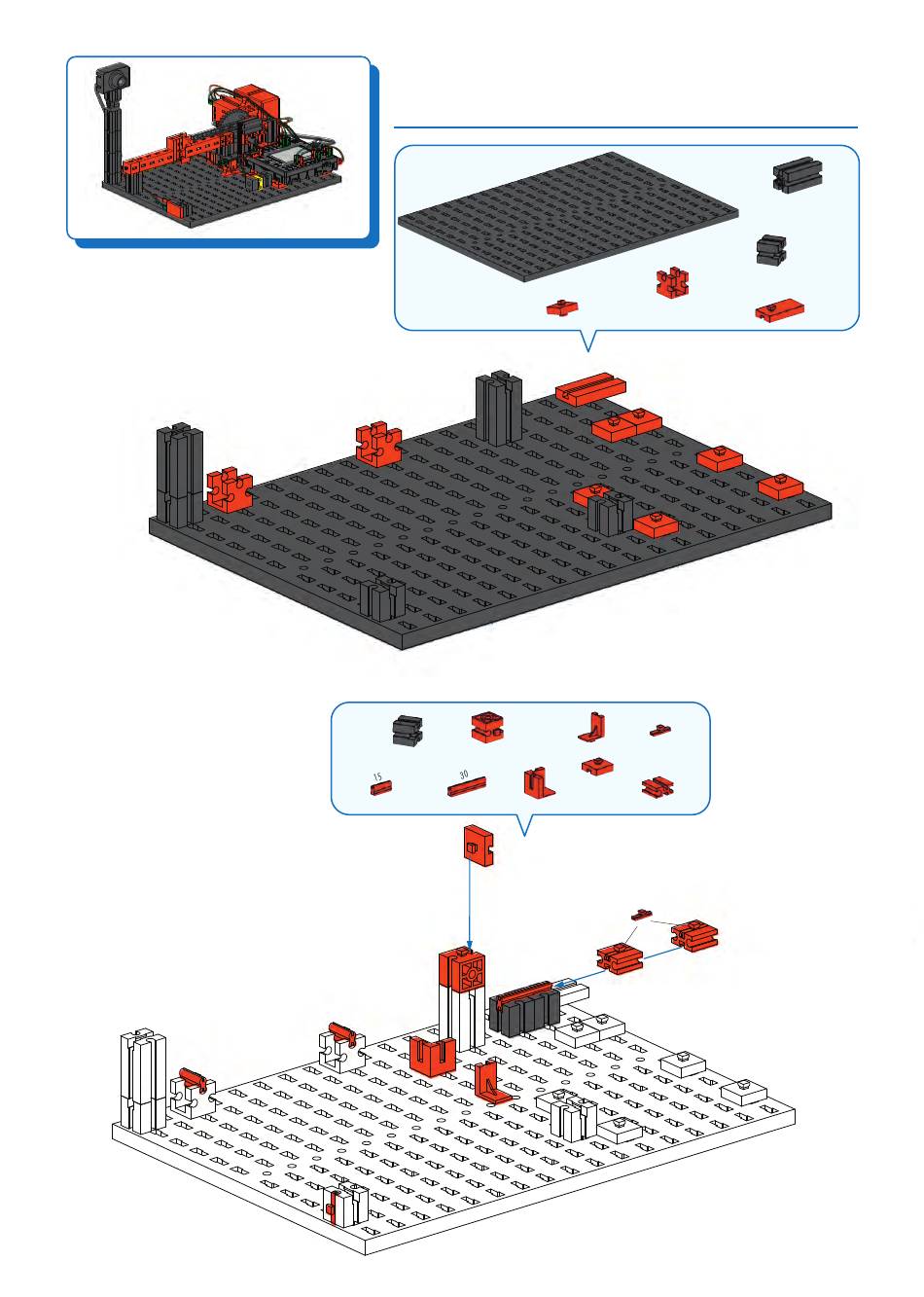 15

30