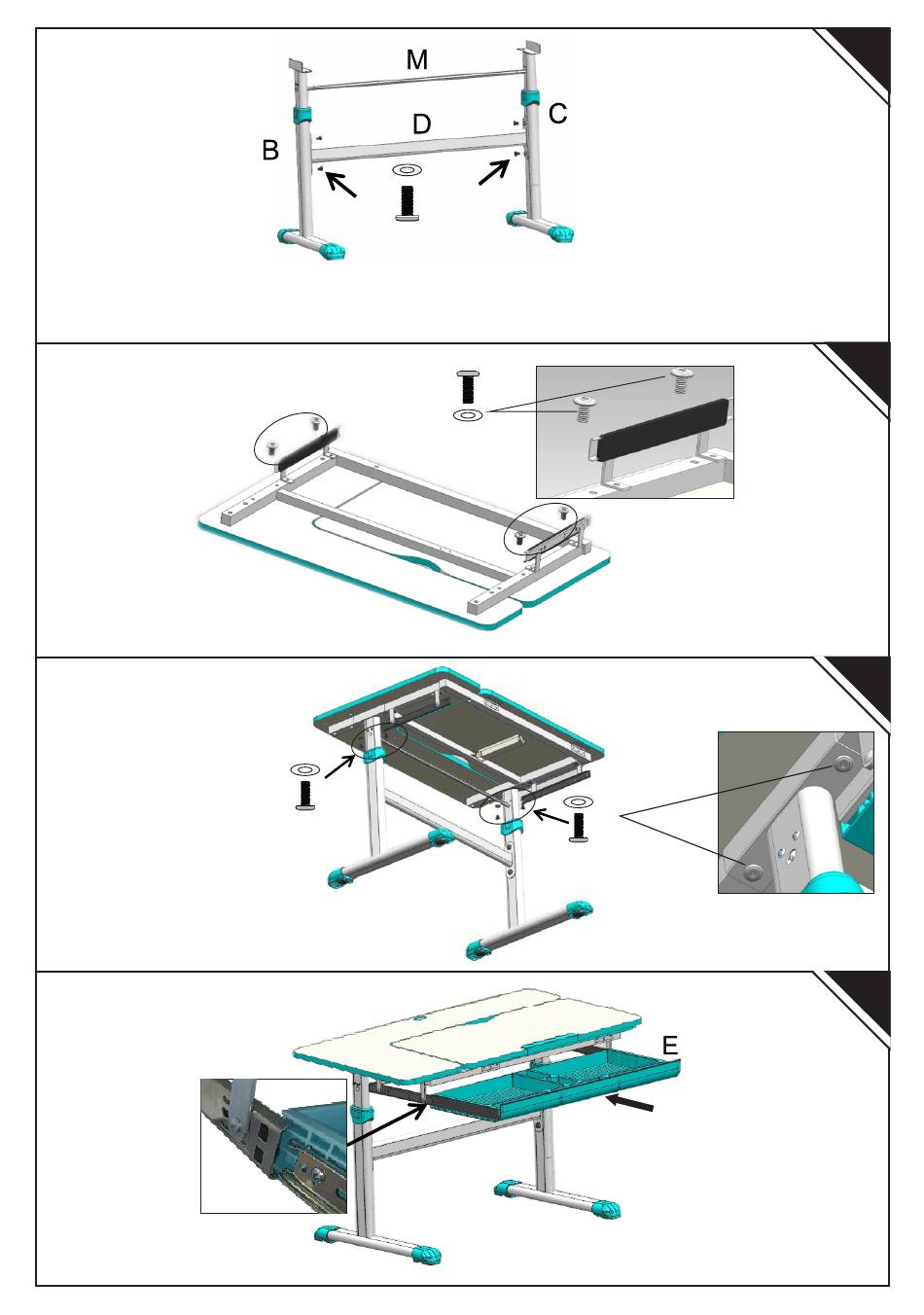 M

C

D

B

E