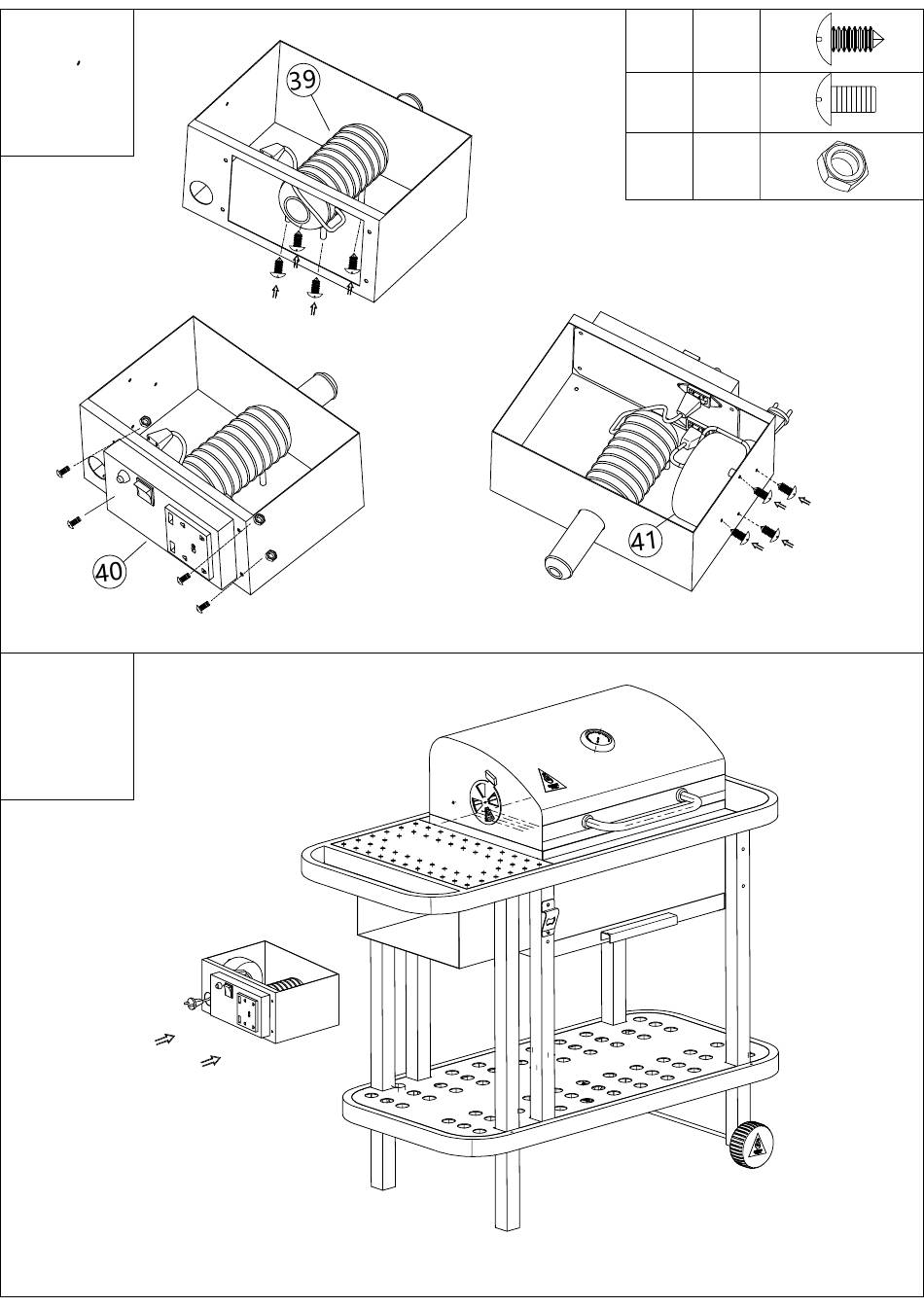 39

40

41