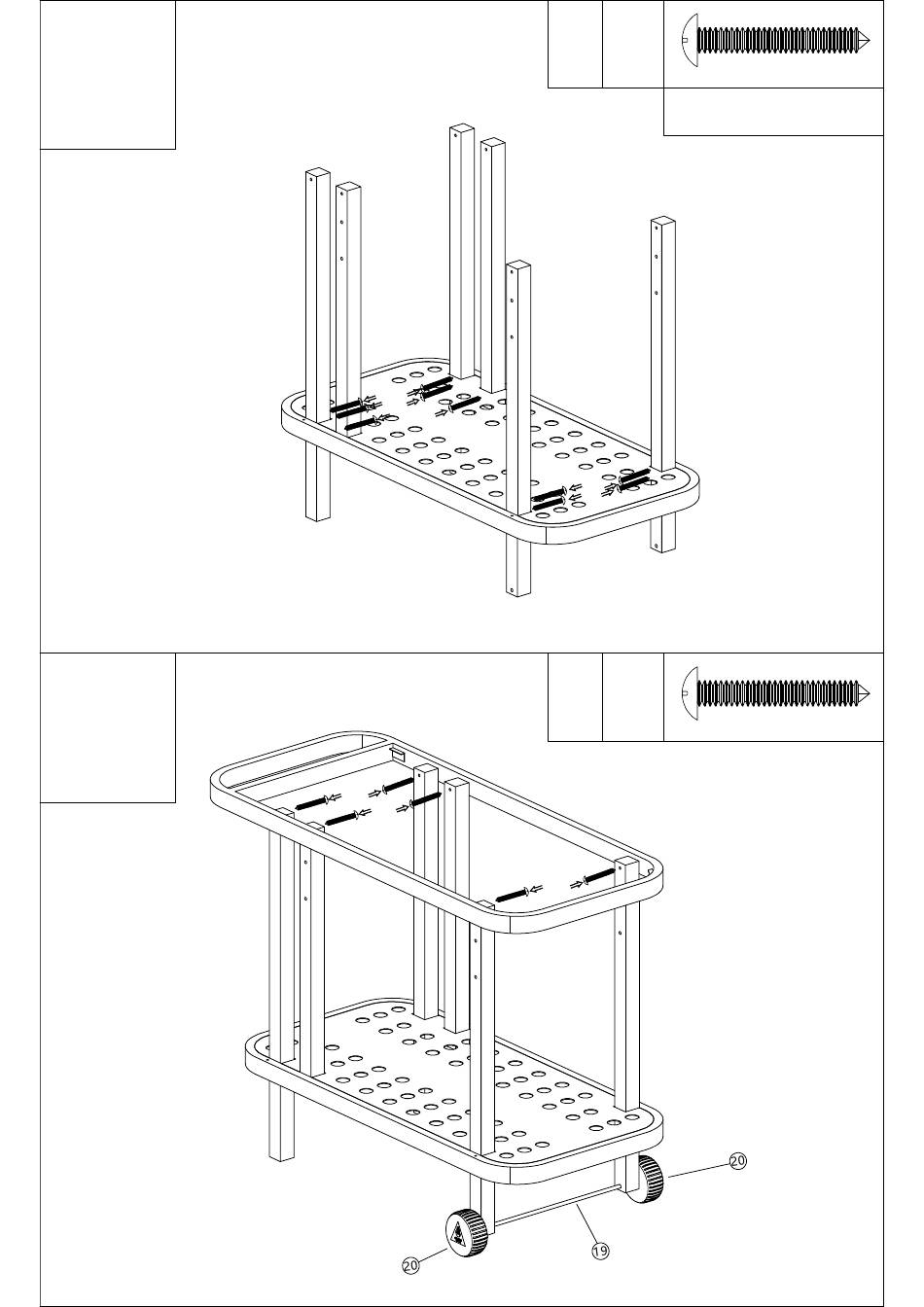 20

19

20