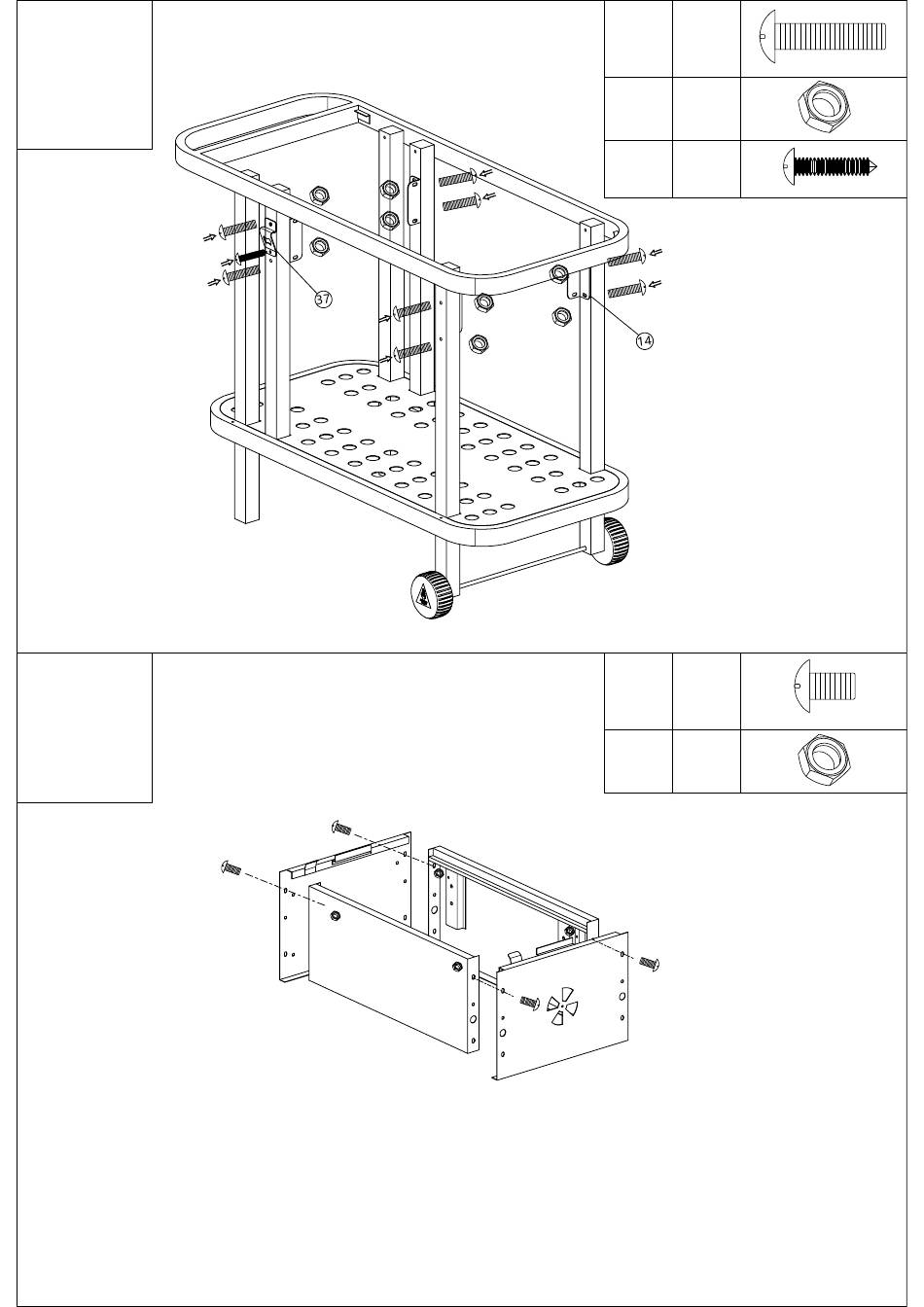 37

14