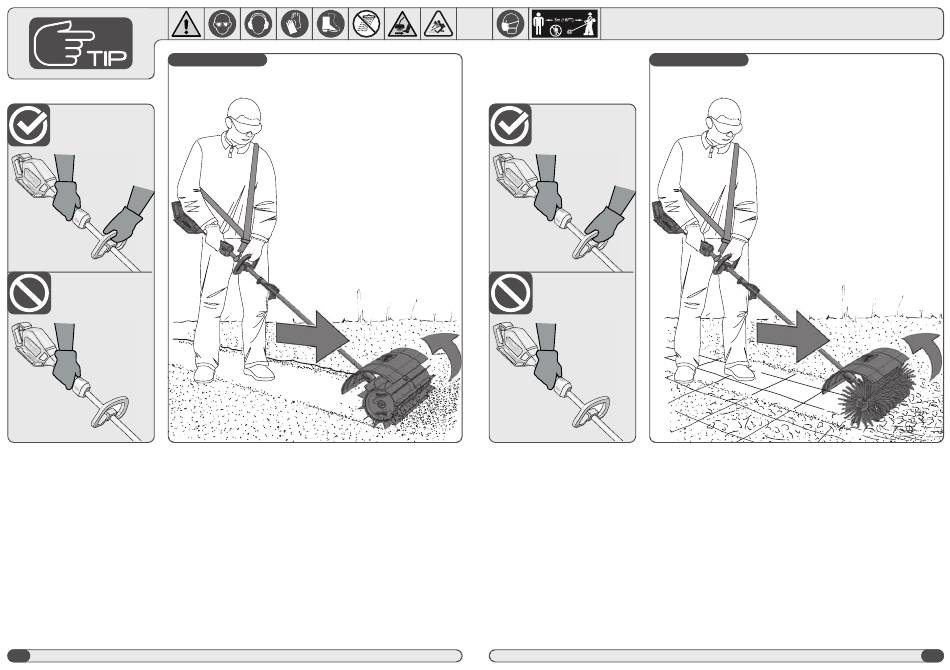 TIP