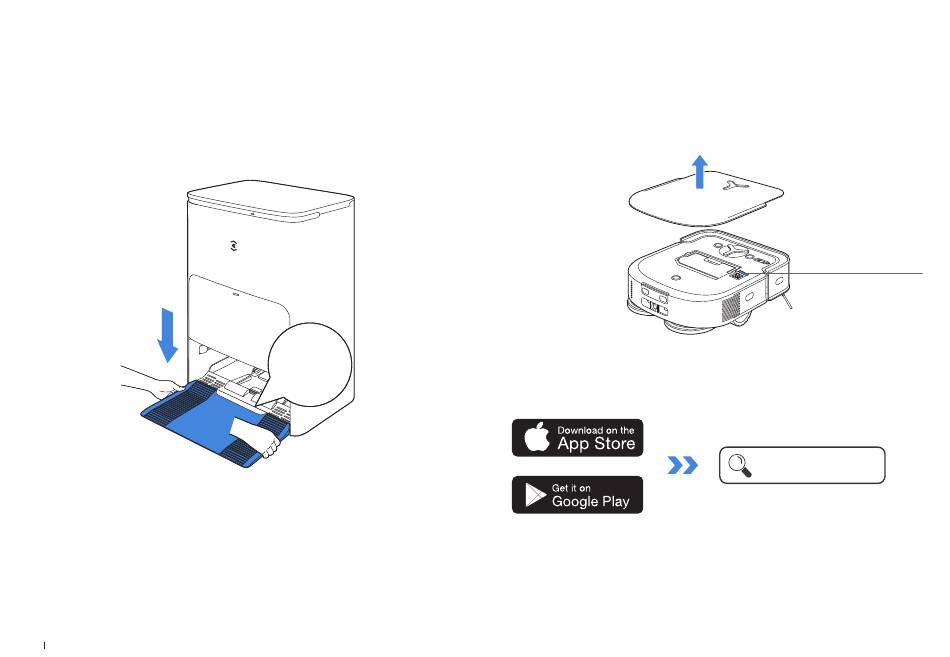 Download on the
App Store

Get it on
Google Play