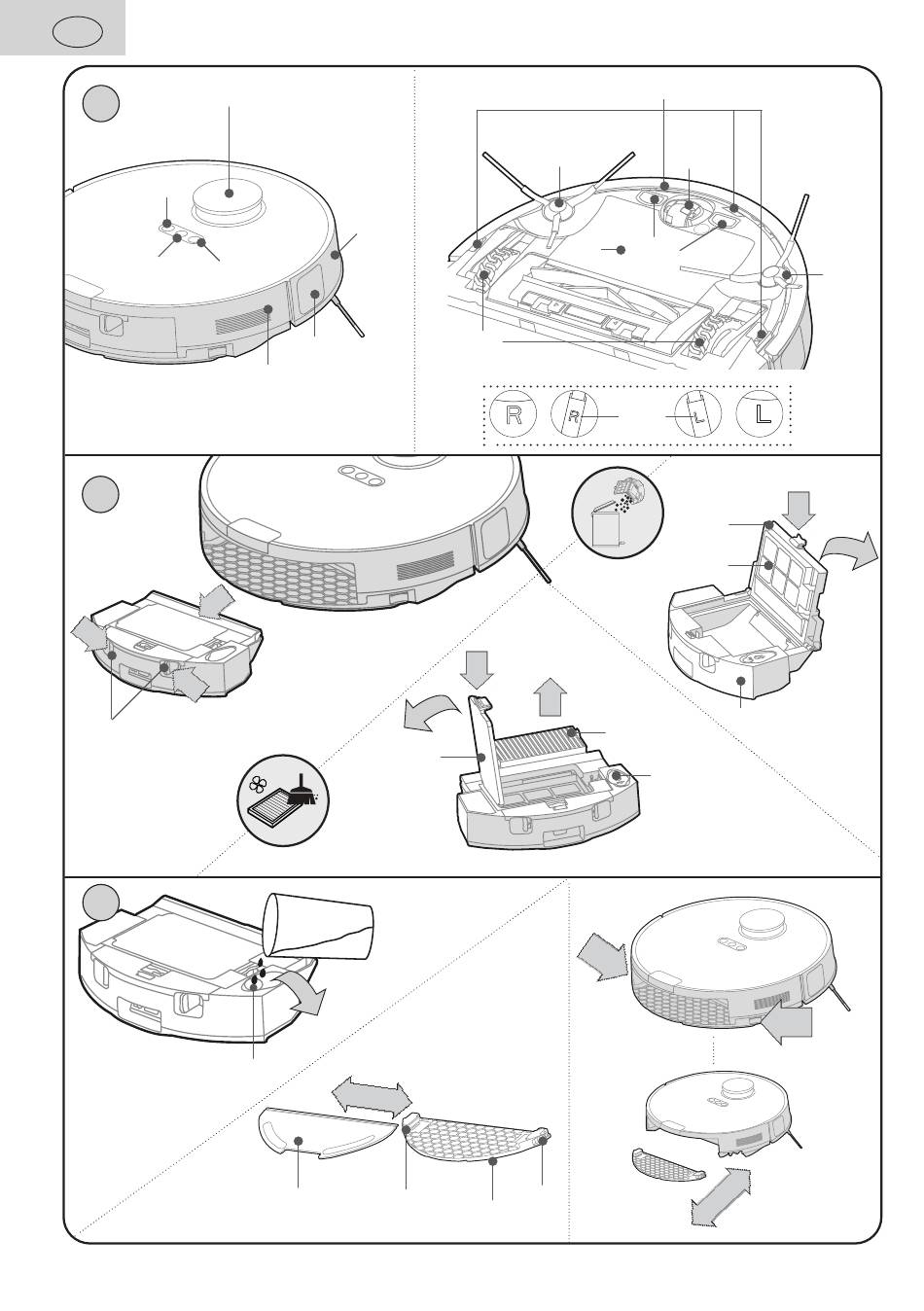 R

R

L

L