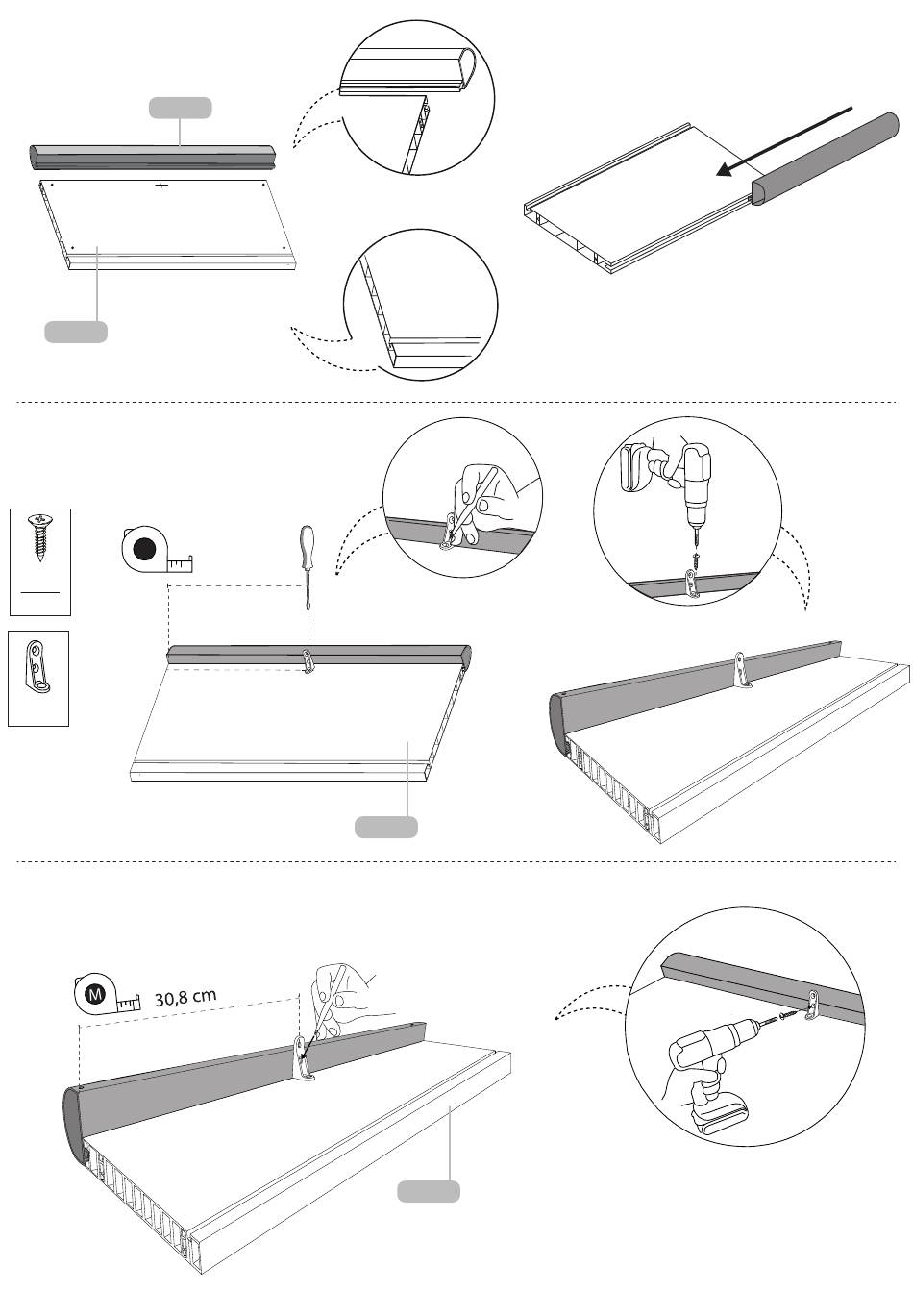 M

30,8 cm