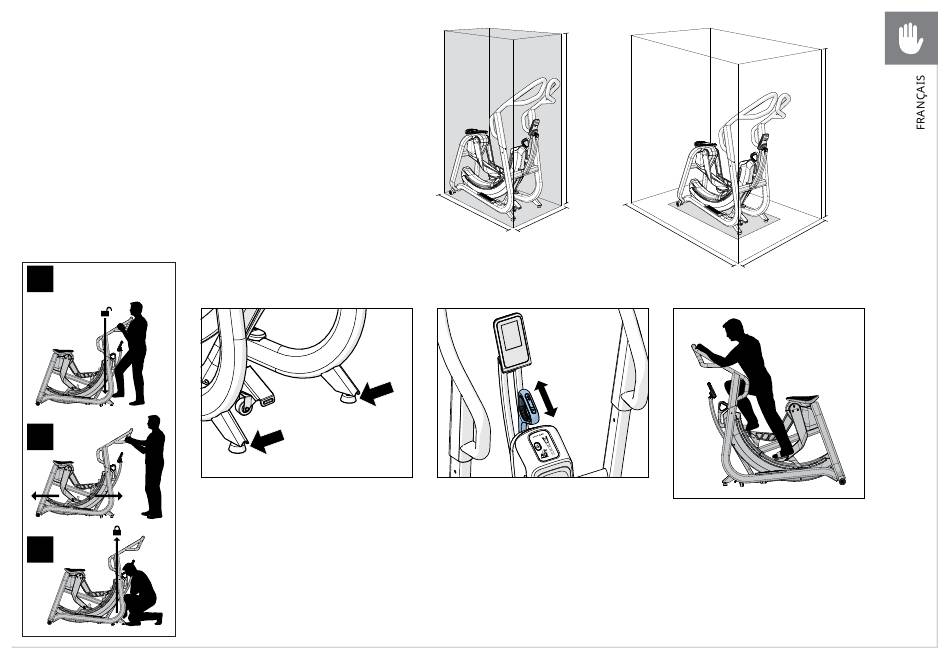 FRANÇAIS