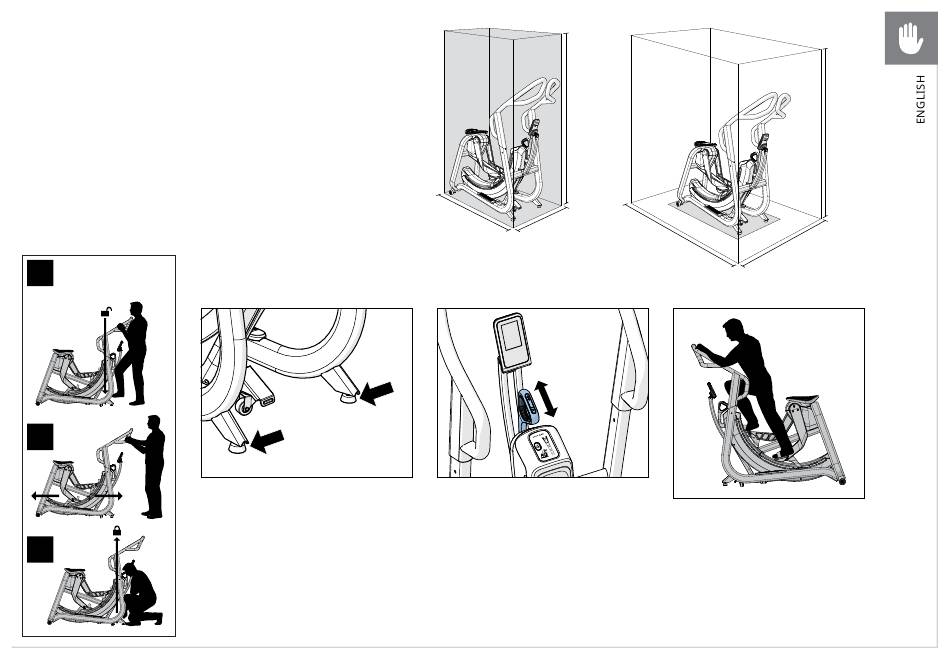 ENGLISH