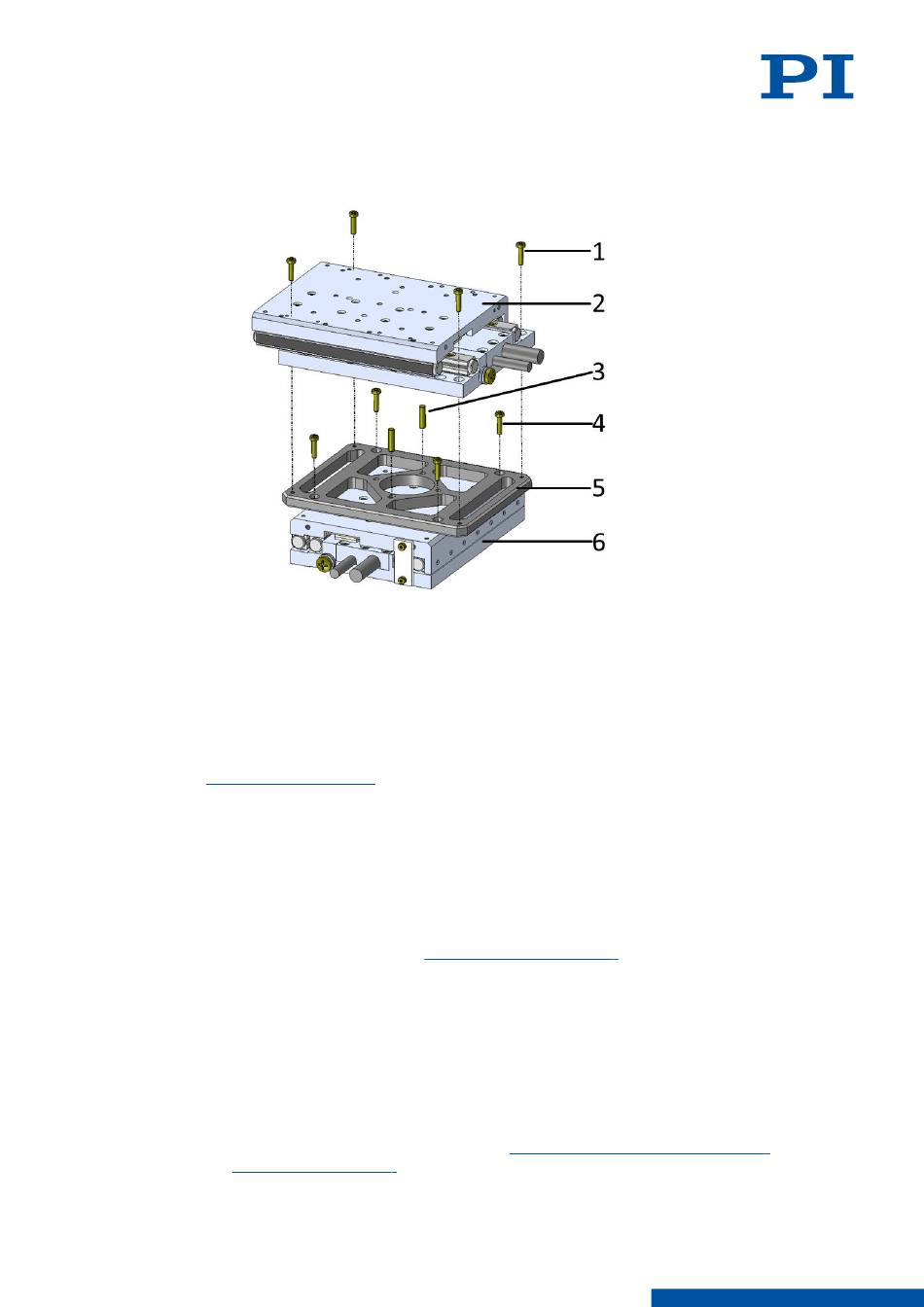 PI

1
2
3
4
5
6