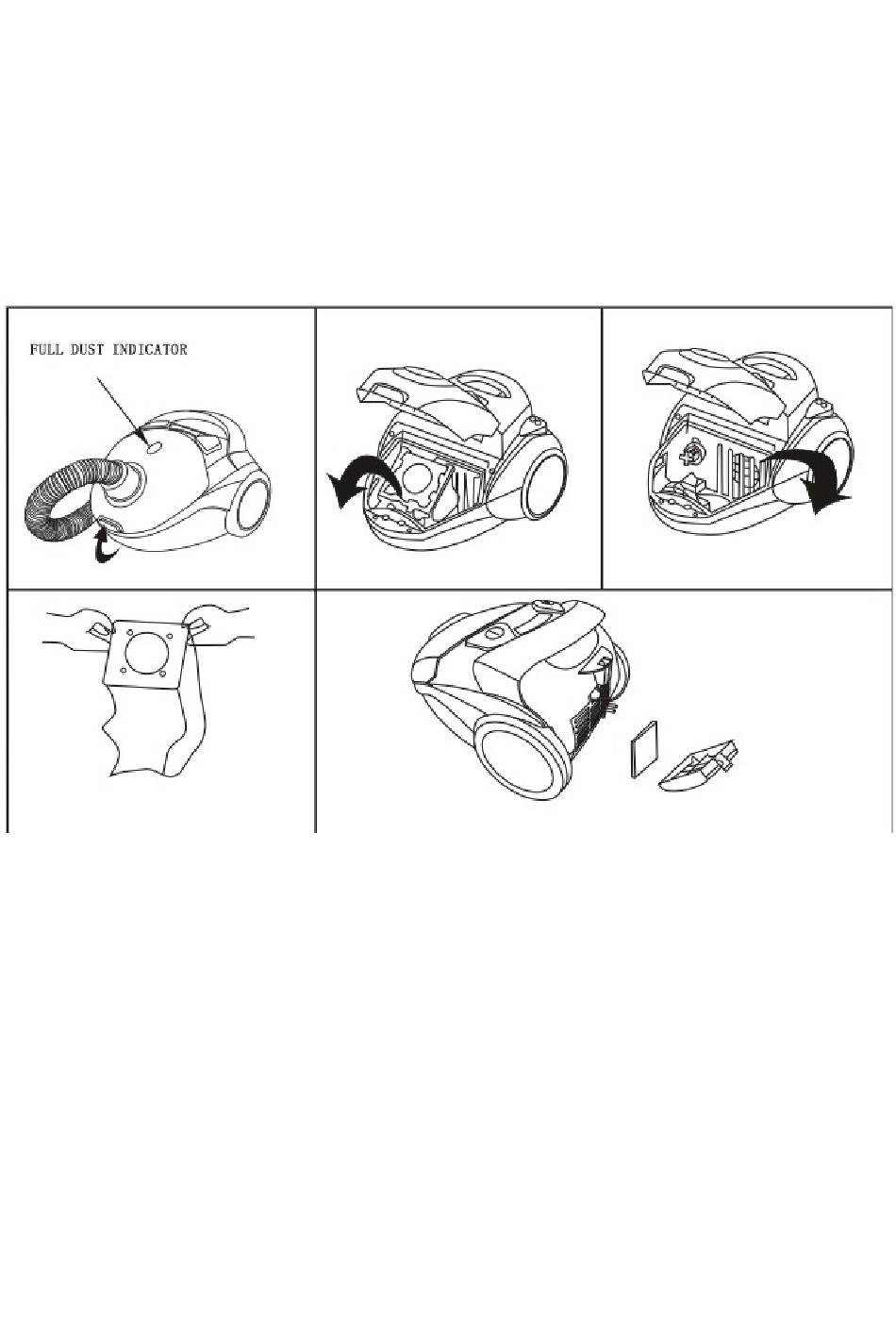 FULL DUST INDICATOR