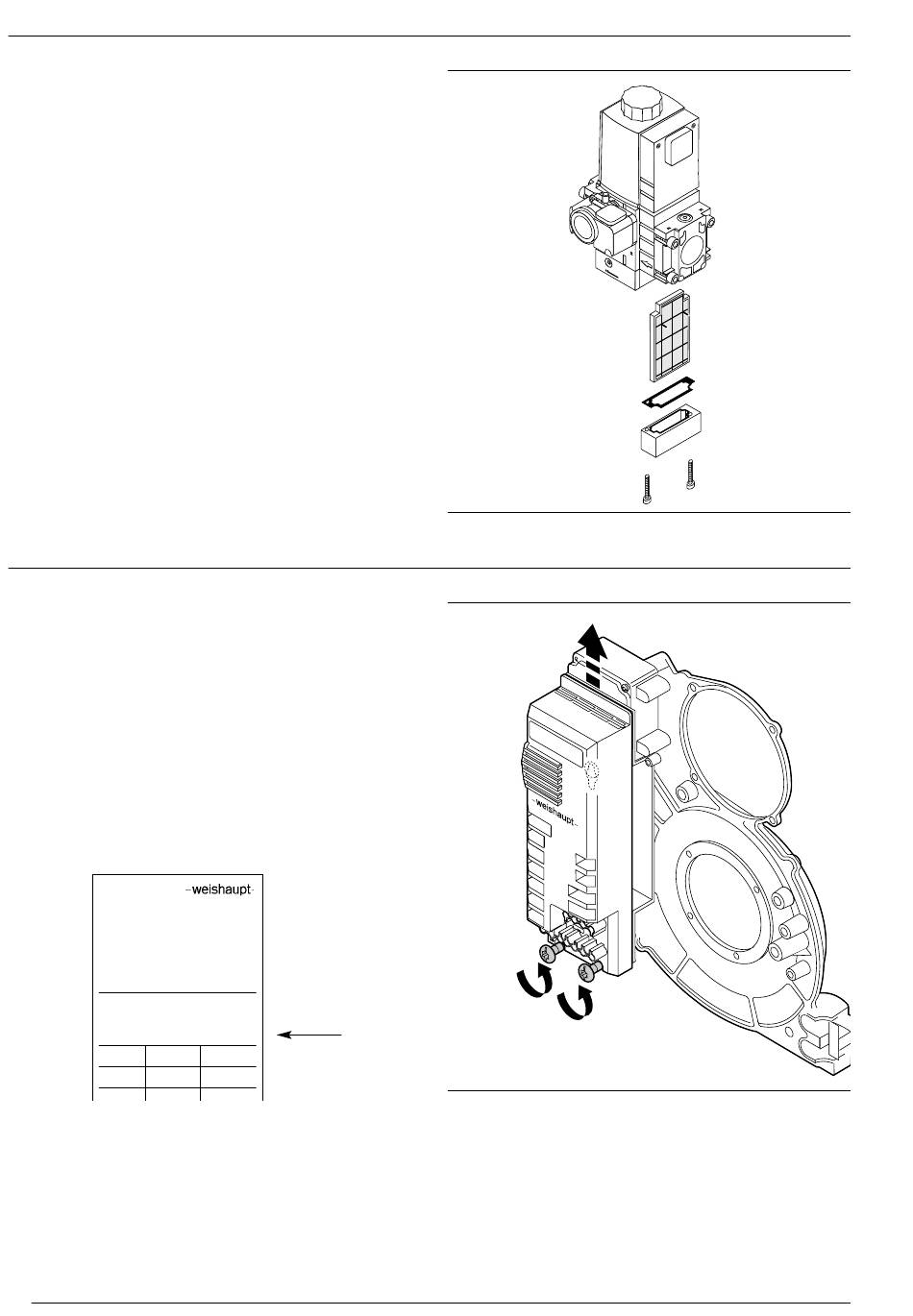 -weishaupt-

-weishaupt-