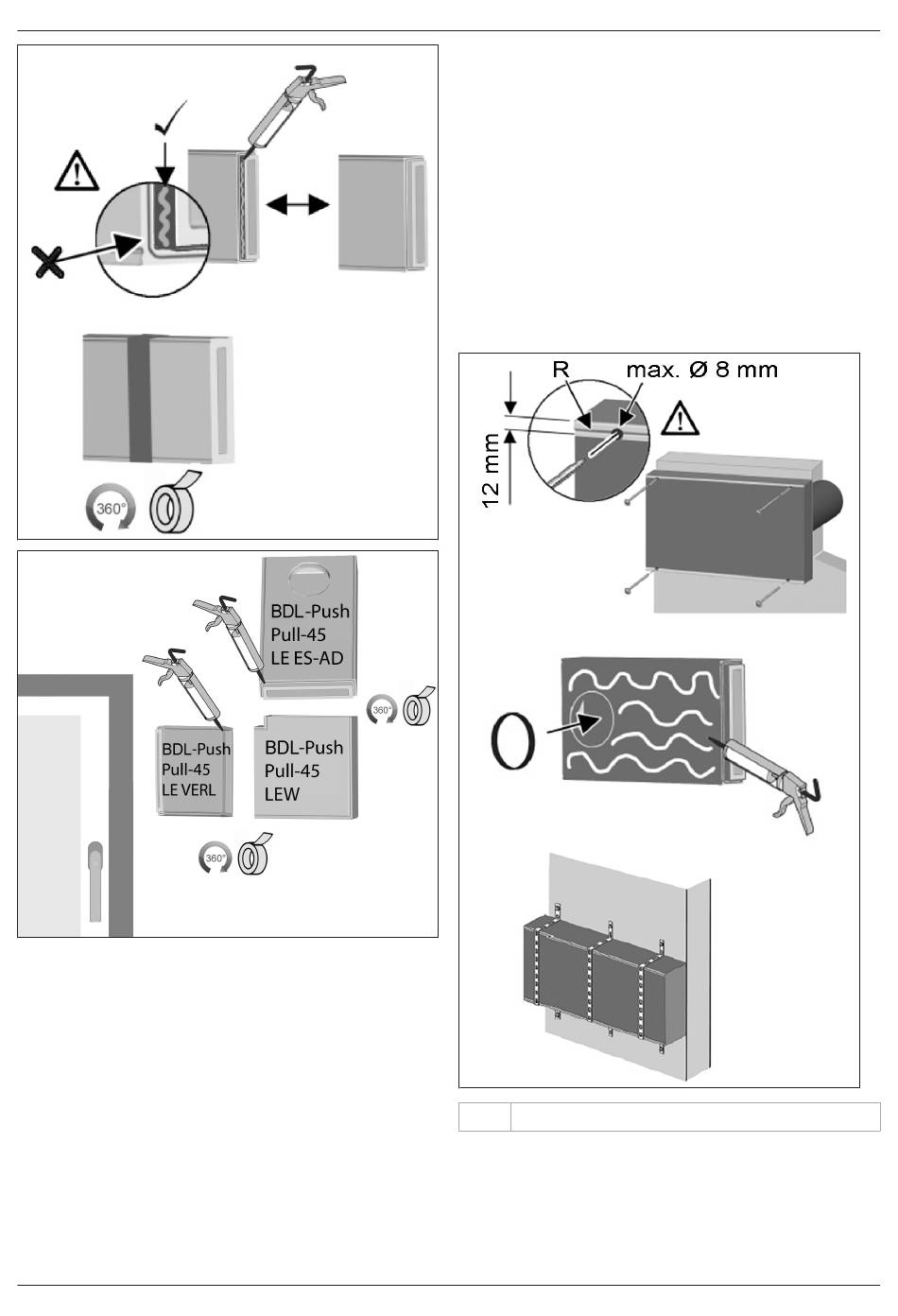 360°

BDL-Push Pull-45 LE ES-AD

360°

BDL-Push Pull-45 LE VERL

BDL-Push Pull-45 LEW

360°

R

max. Ø 8 mm

12 mm