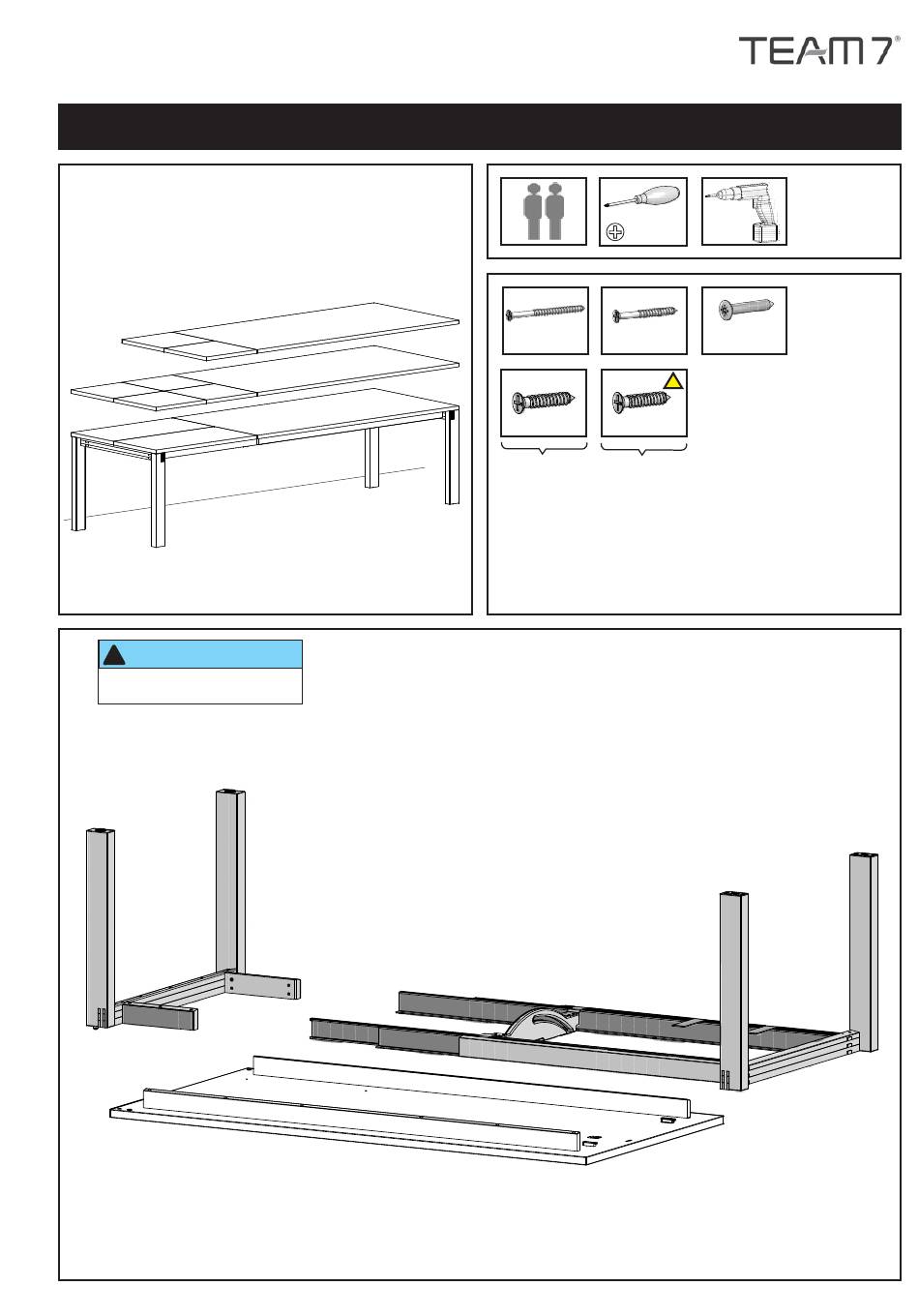 TEAM 7®