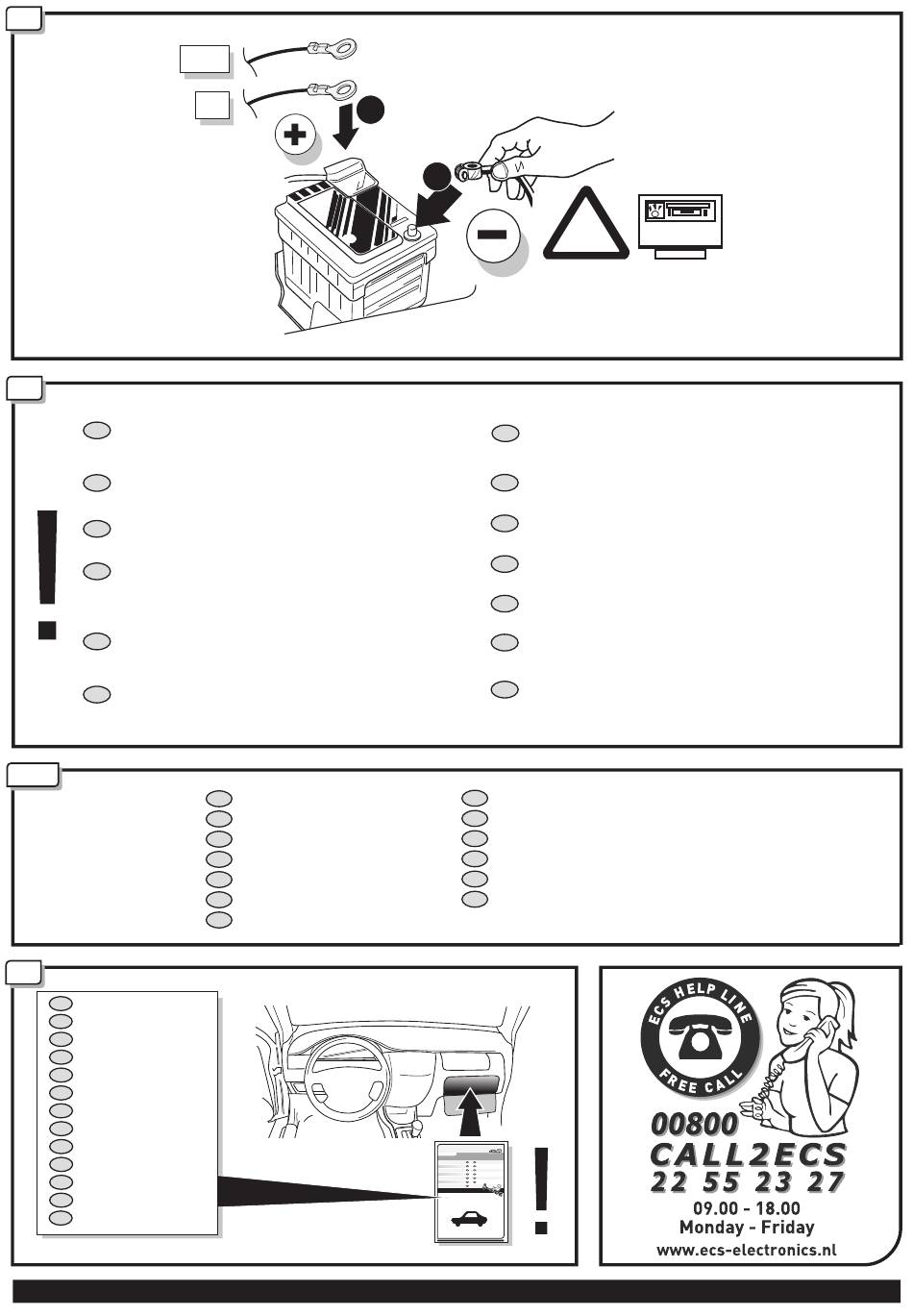 ECS HELP LINE
FREE CALL

00800
CALL2ECS
22 55 23 27
09.00 - 18.00
Monday - Friday
www.ecs-electronics.nl