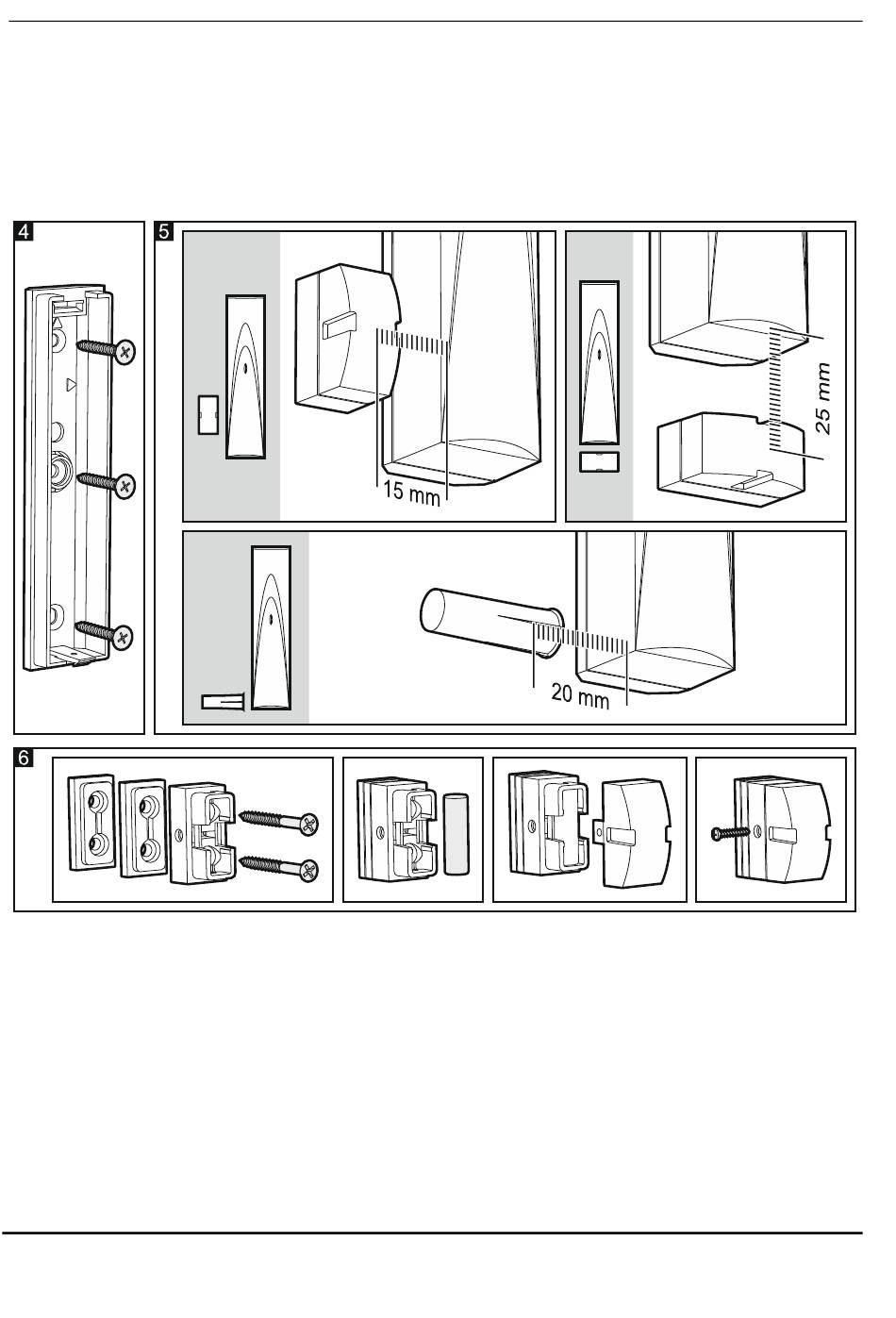 4

5

15 mm

25 mm

20 mm

6