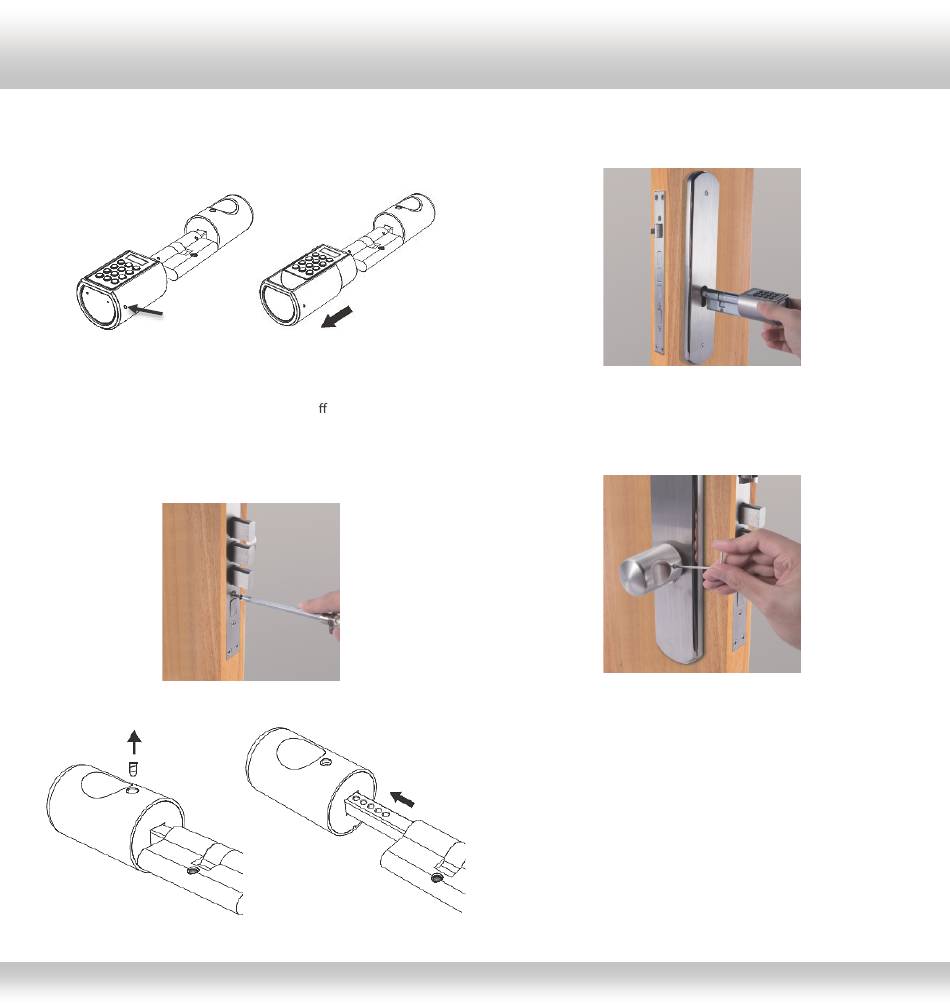 ff