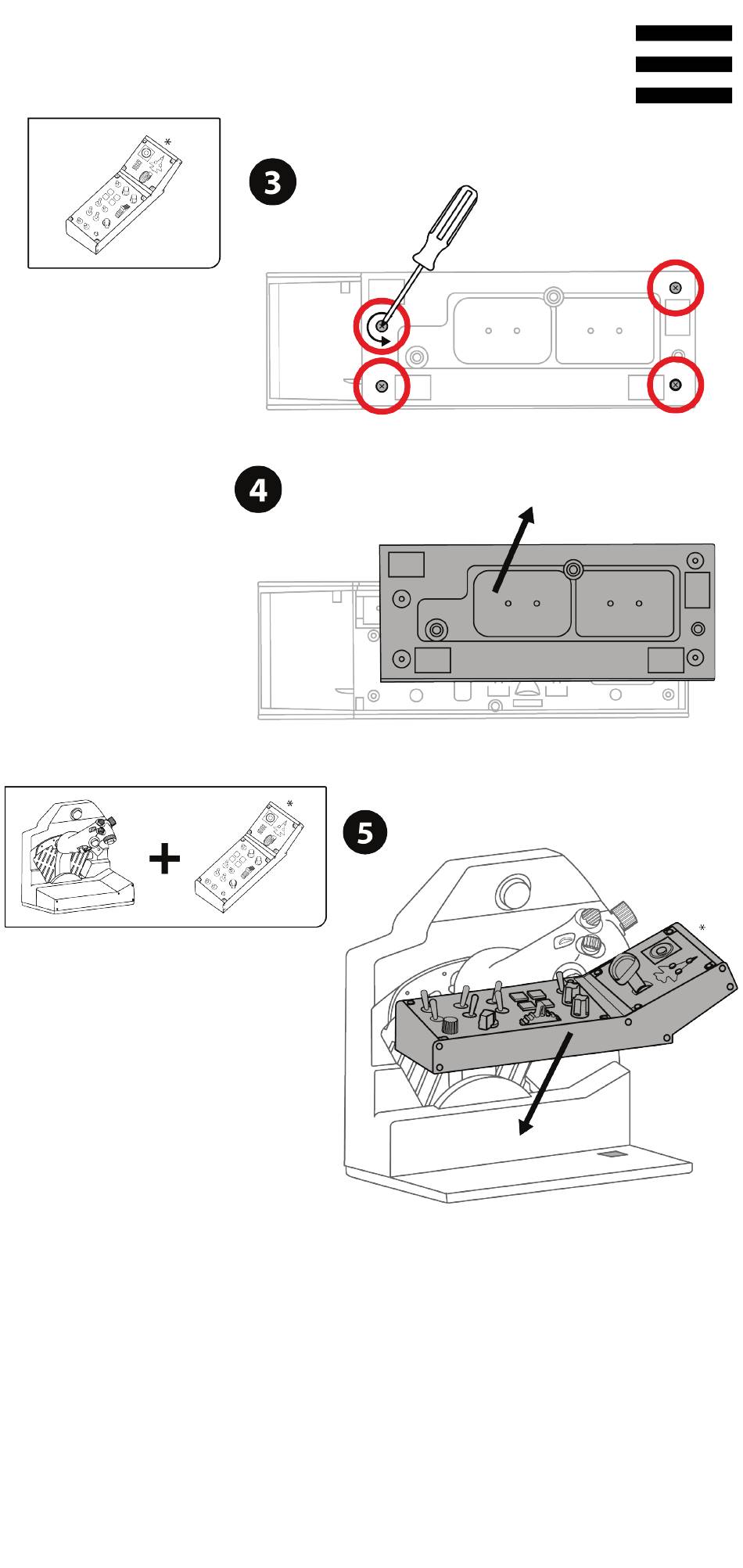 *

3

4

+ *

5

*