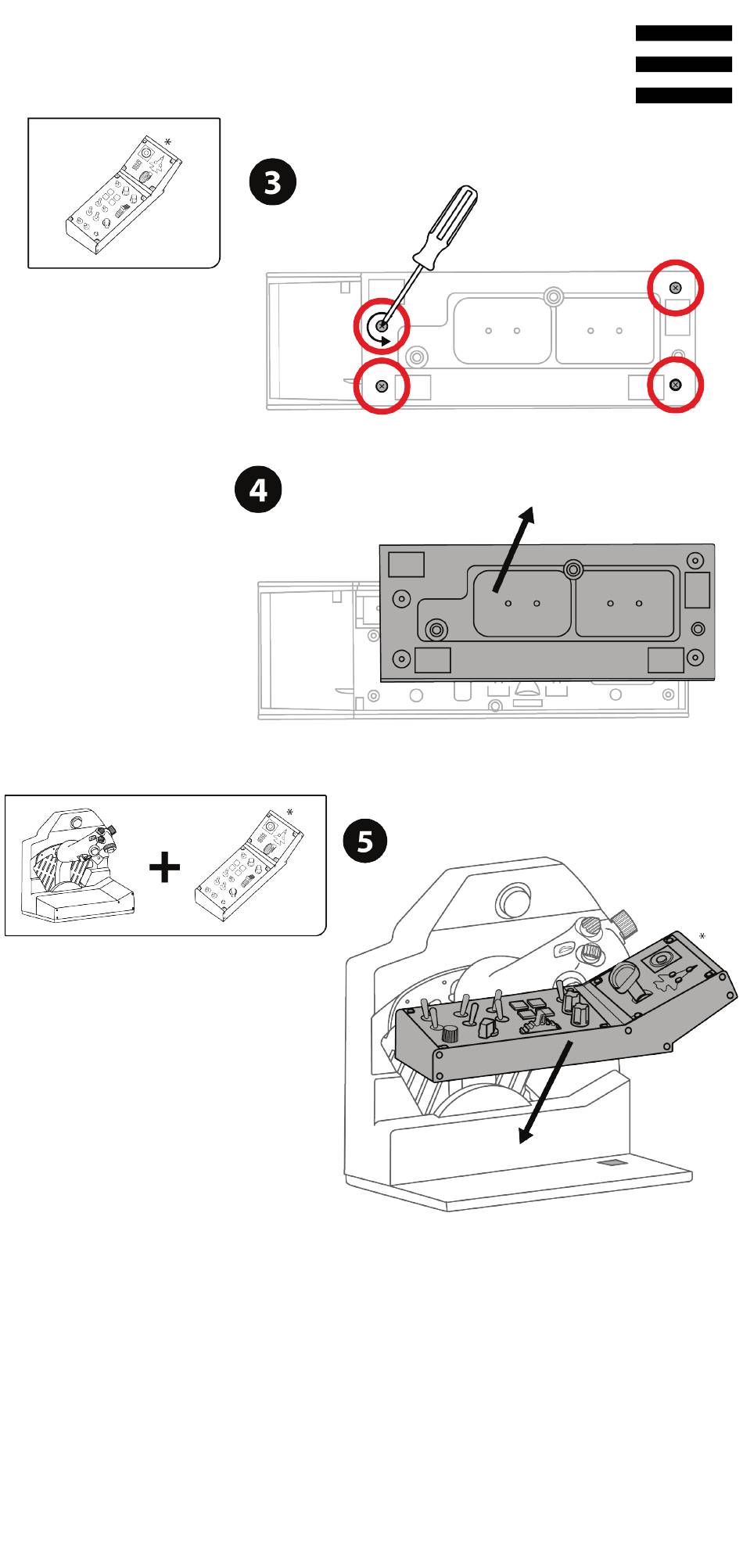 *

3

4

*

+

5

*