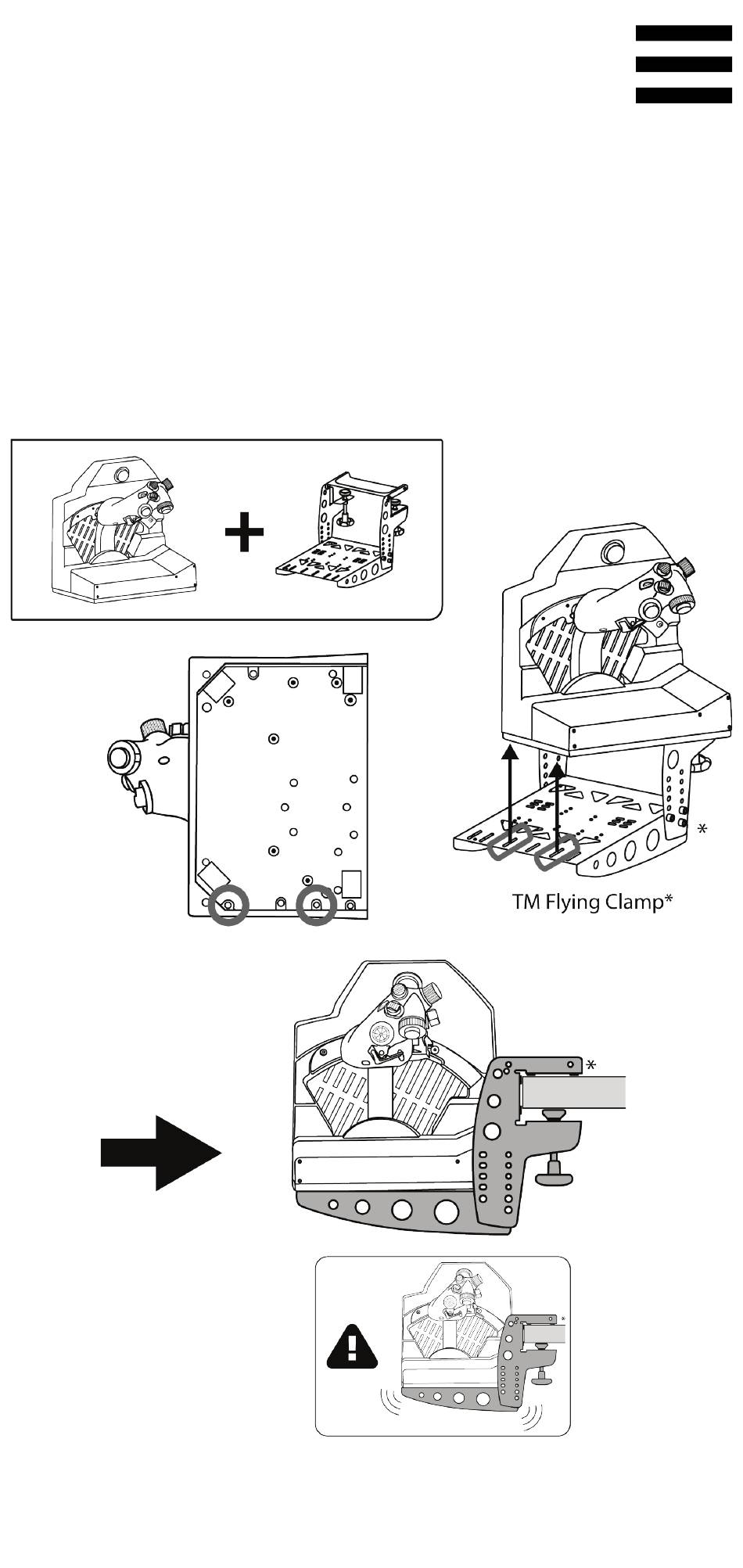 *

TM Flying Clamp*

*