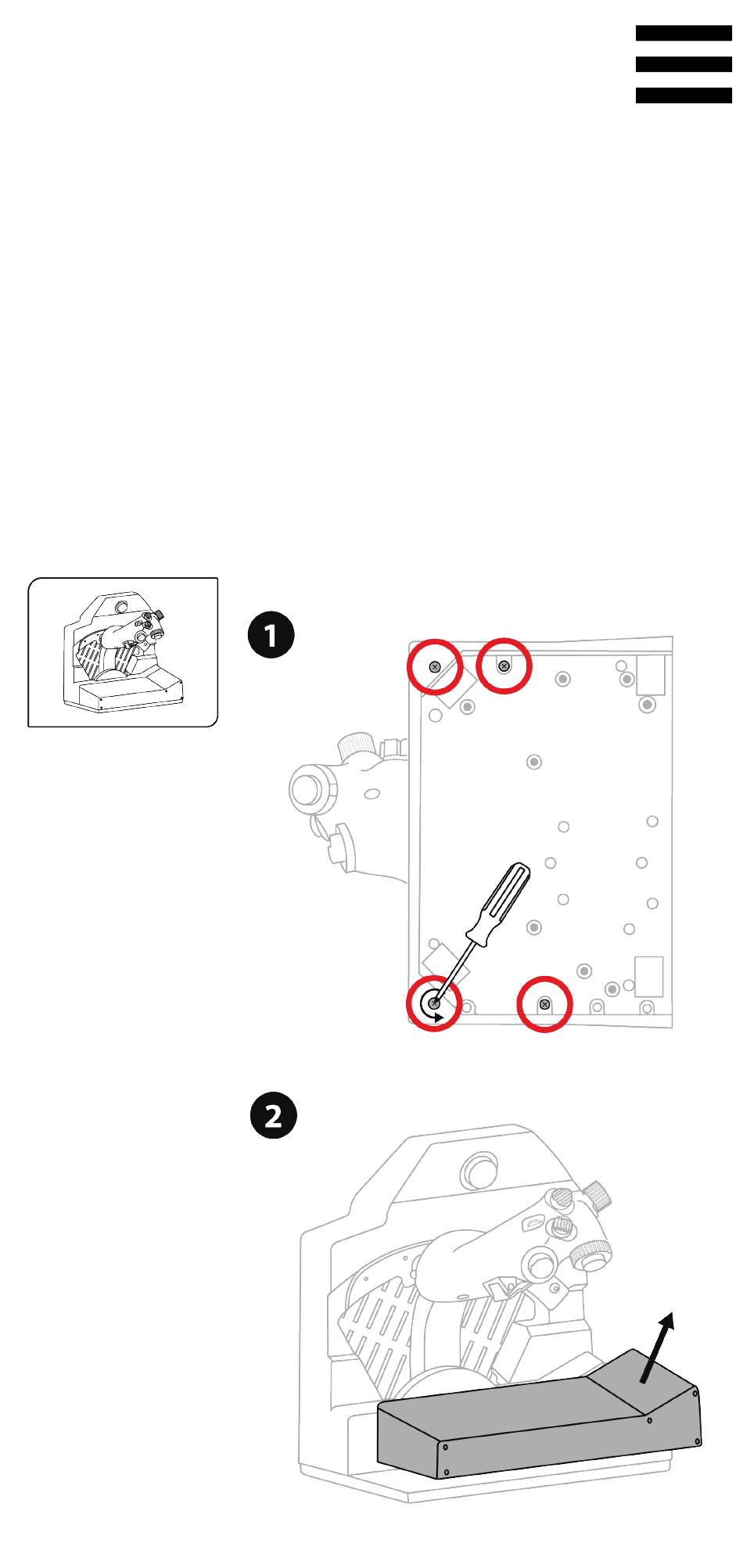 1

2