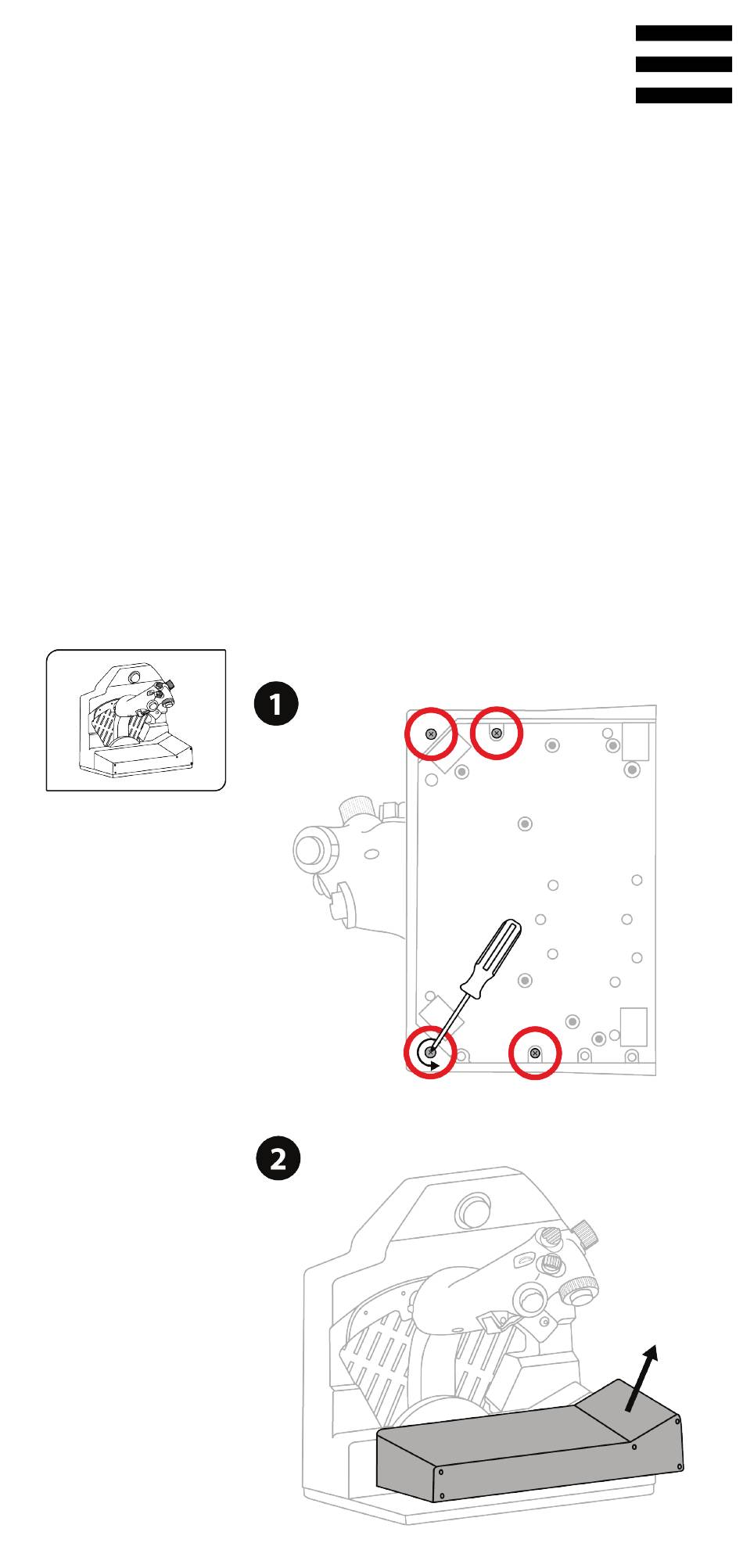 1

2