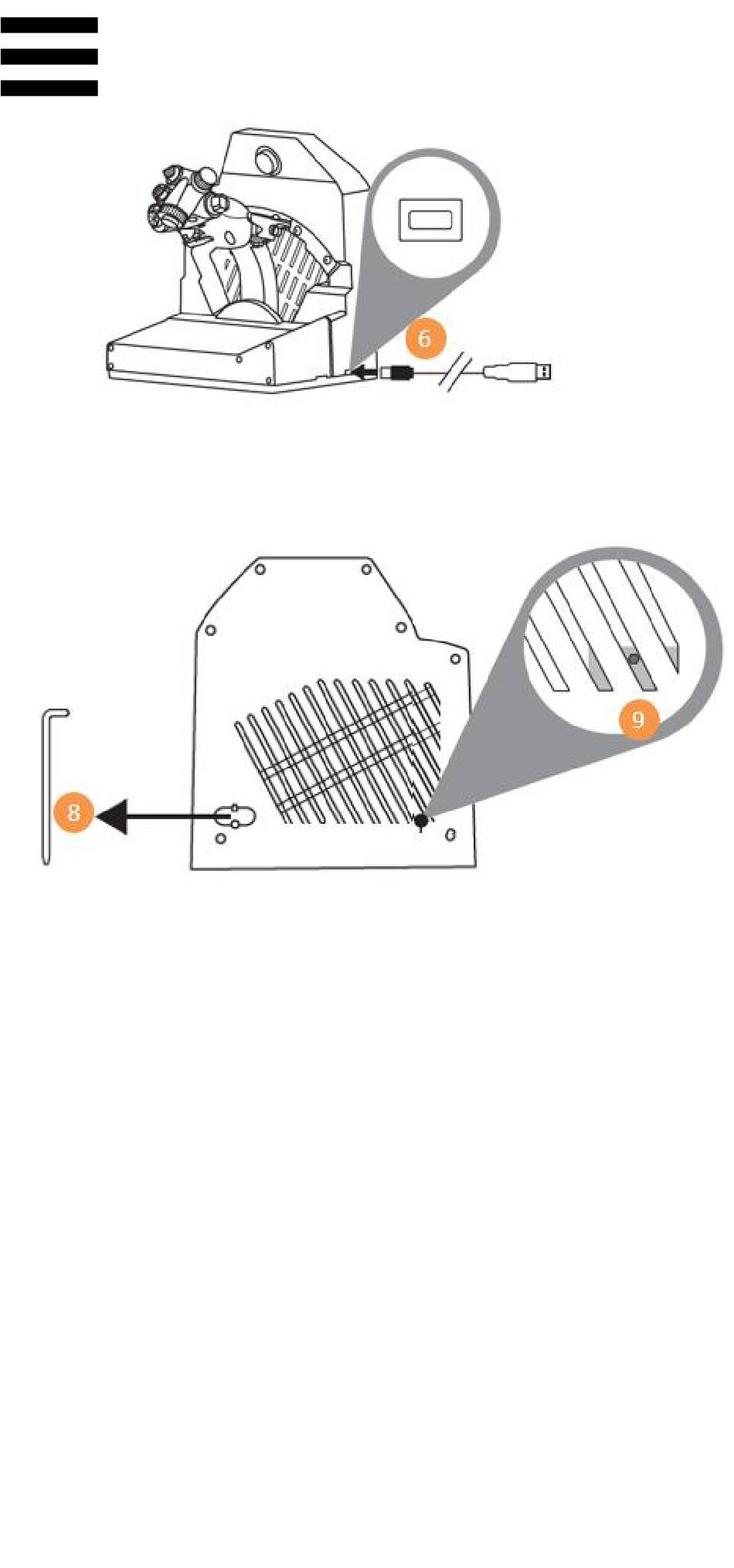 6

9

8