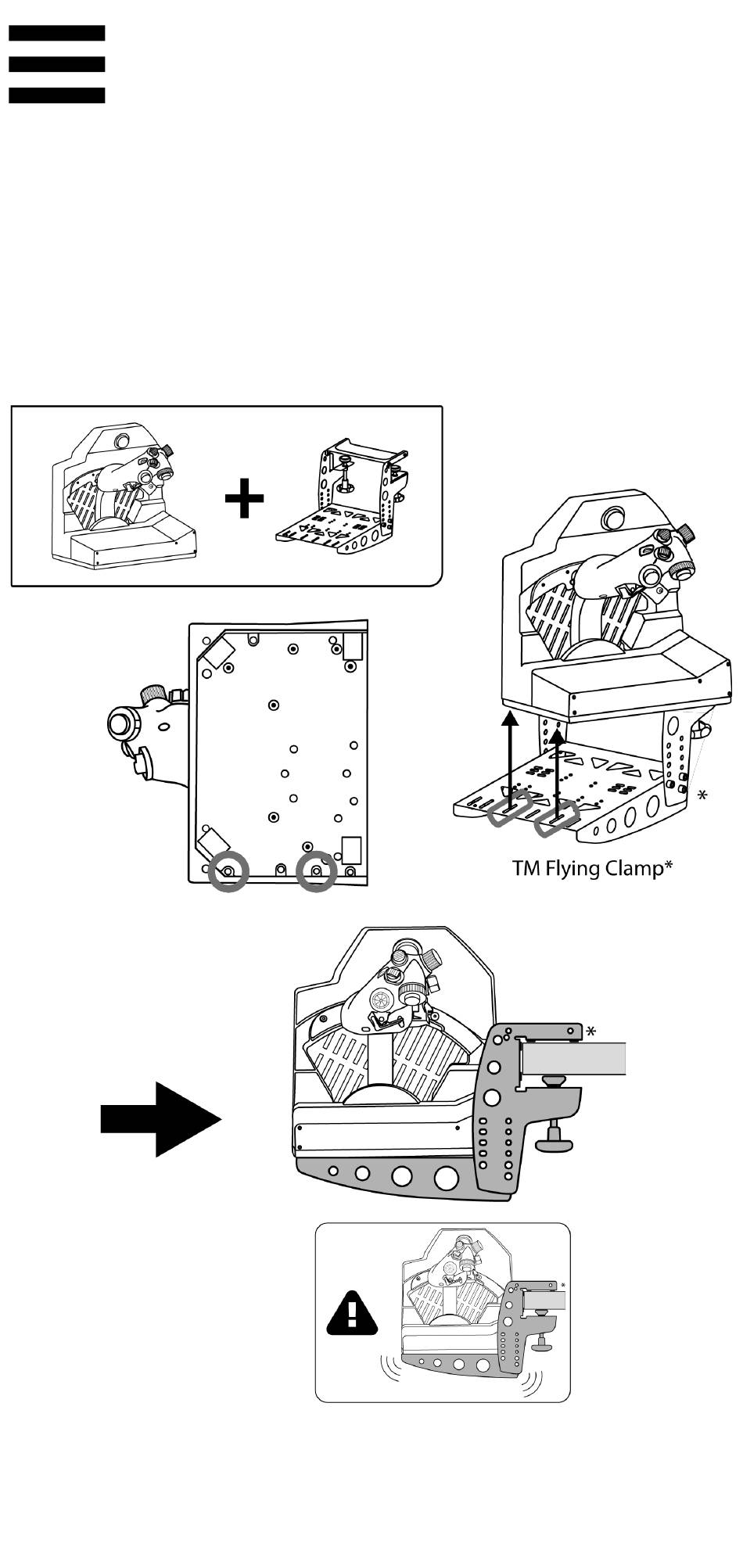 *

TM Flying Clamp*

*