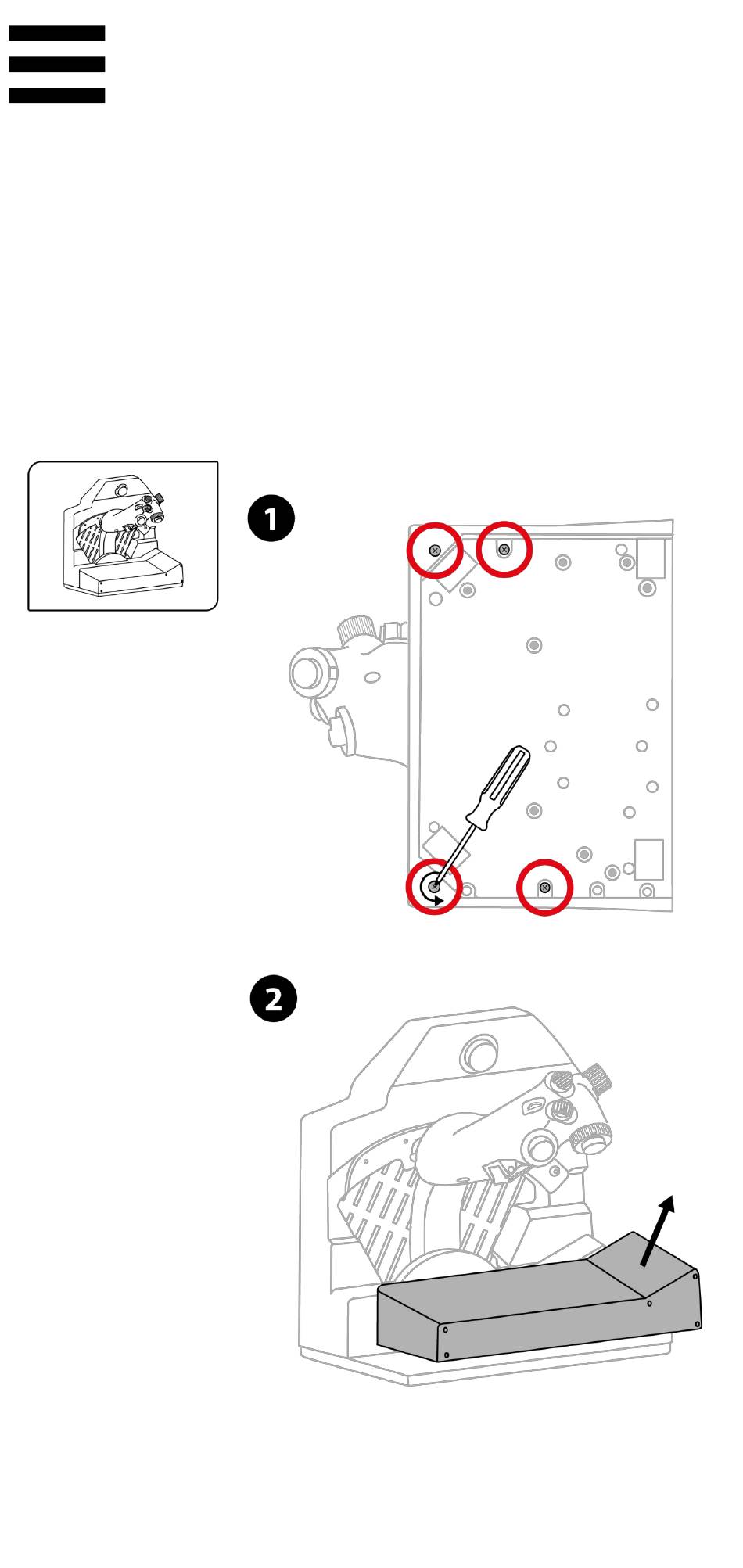 1

2