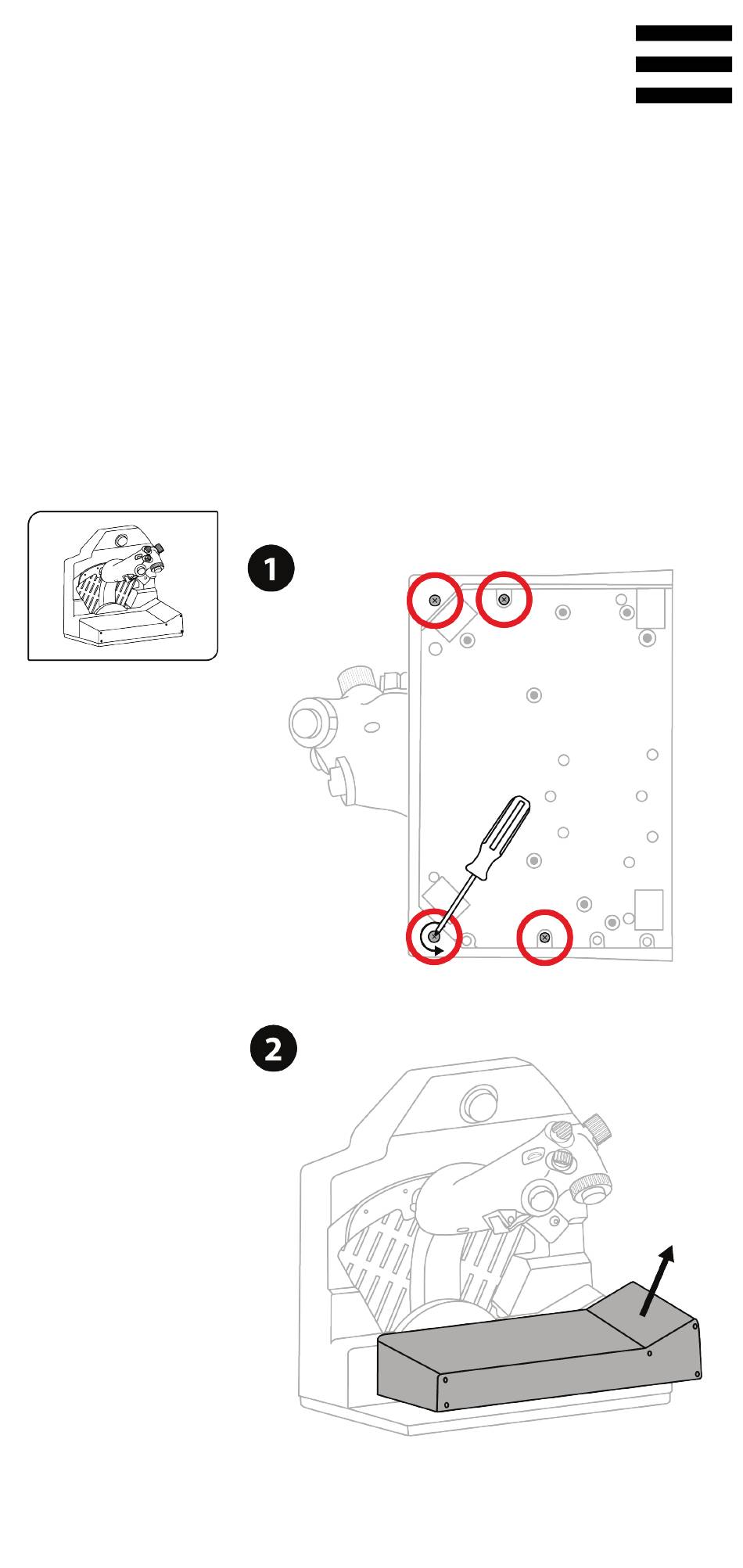 1

2