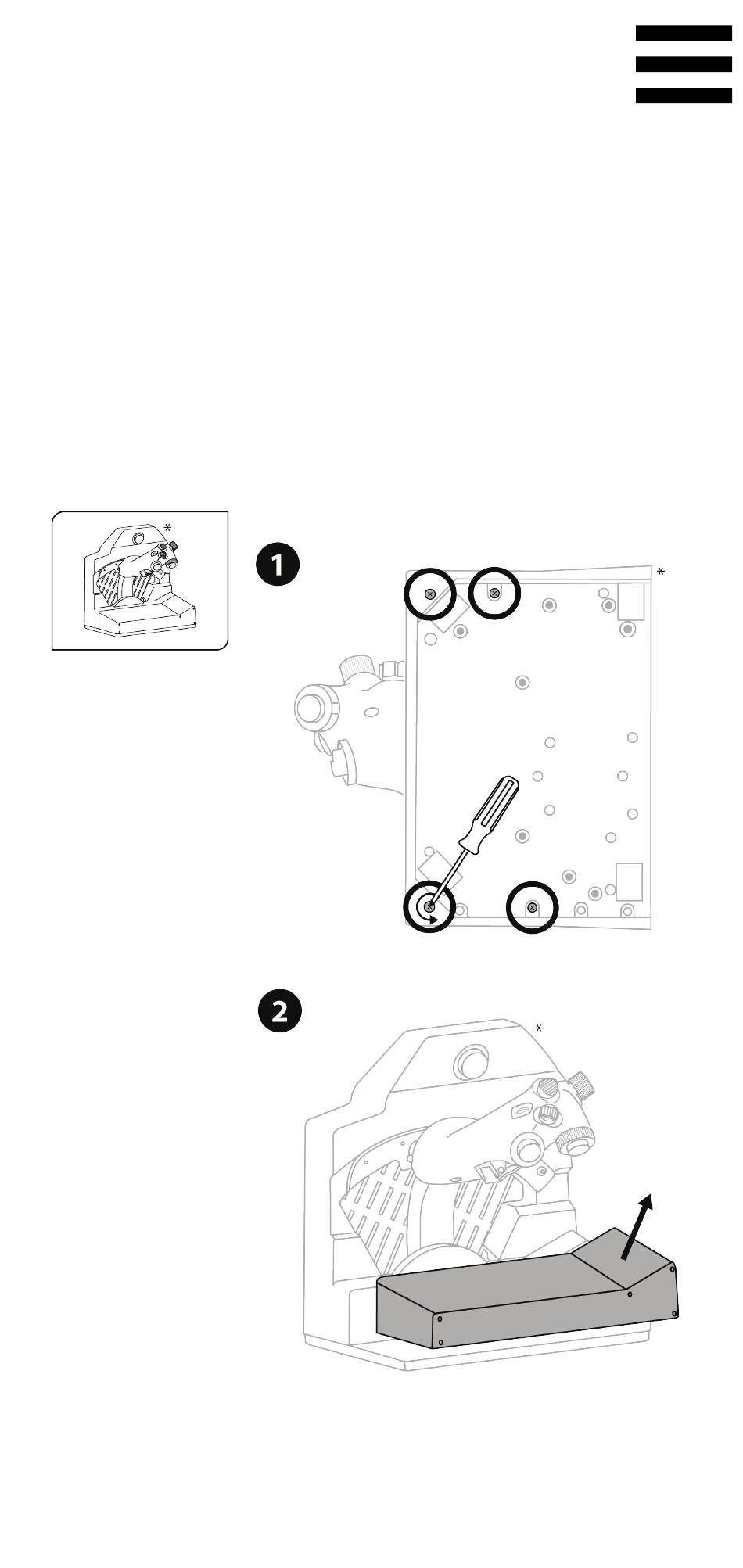 *

1

*

2

*