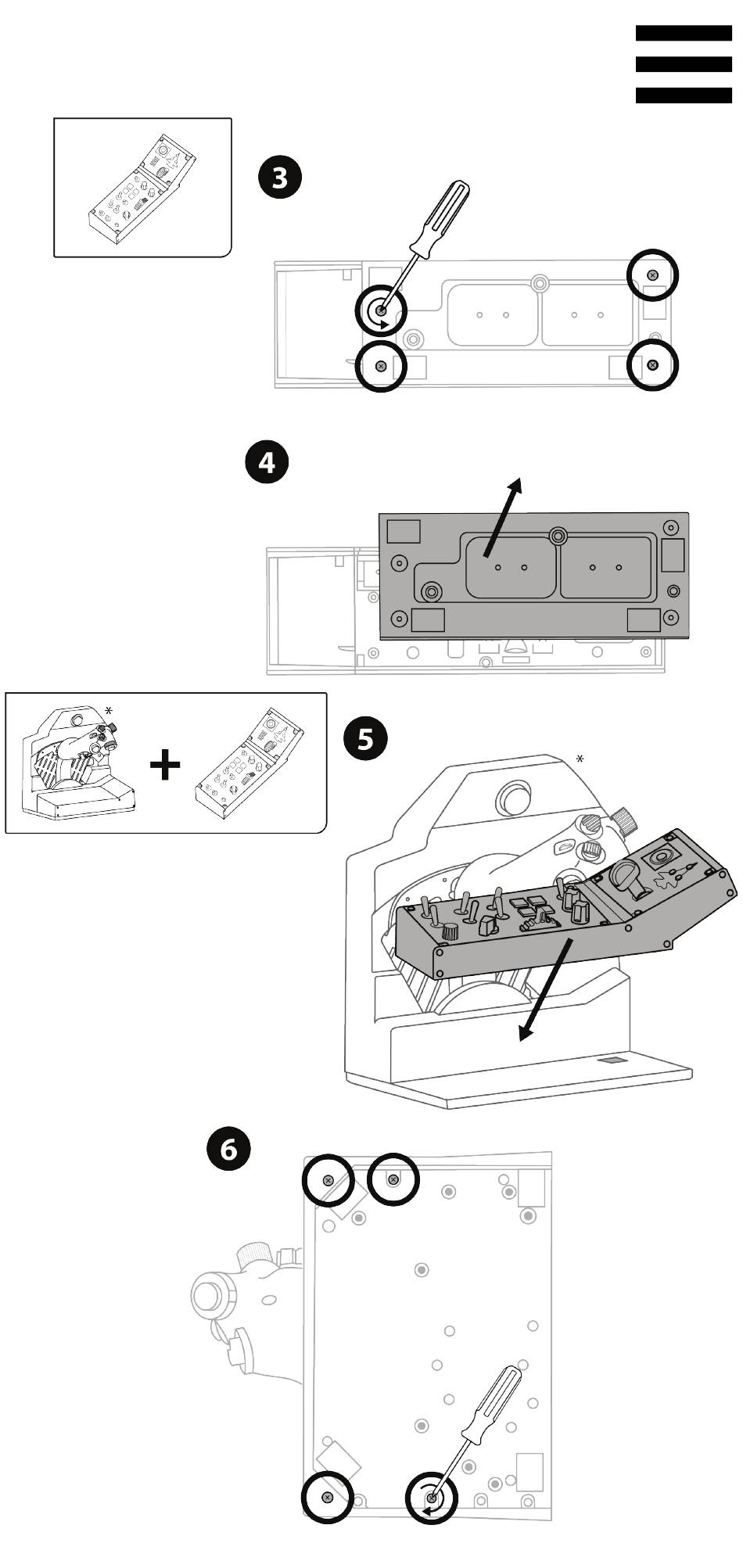 3

4

*

+

5

*

6