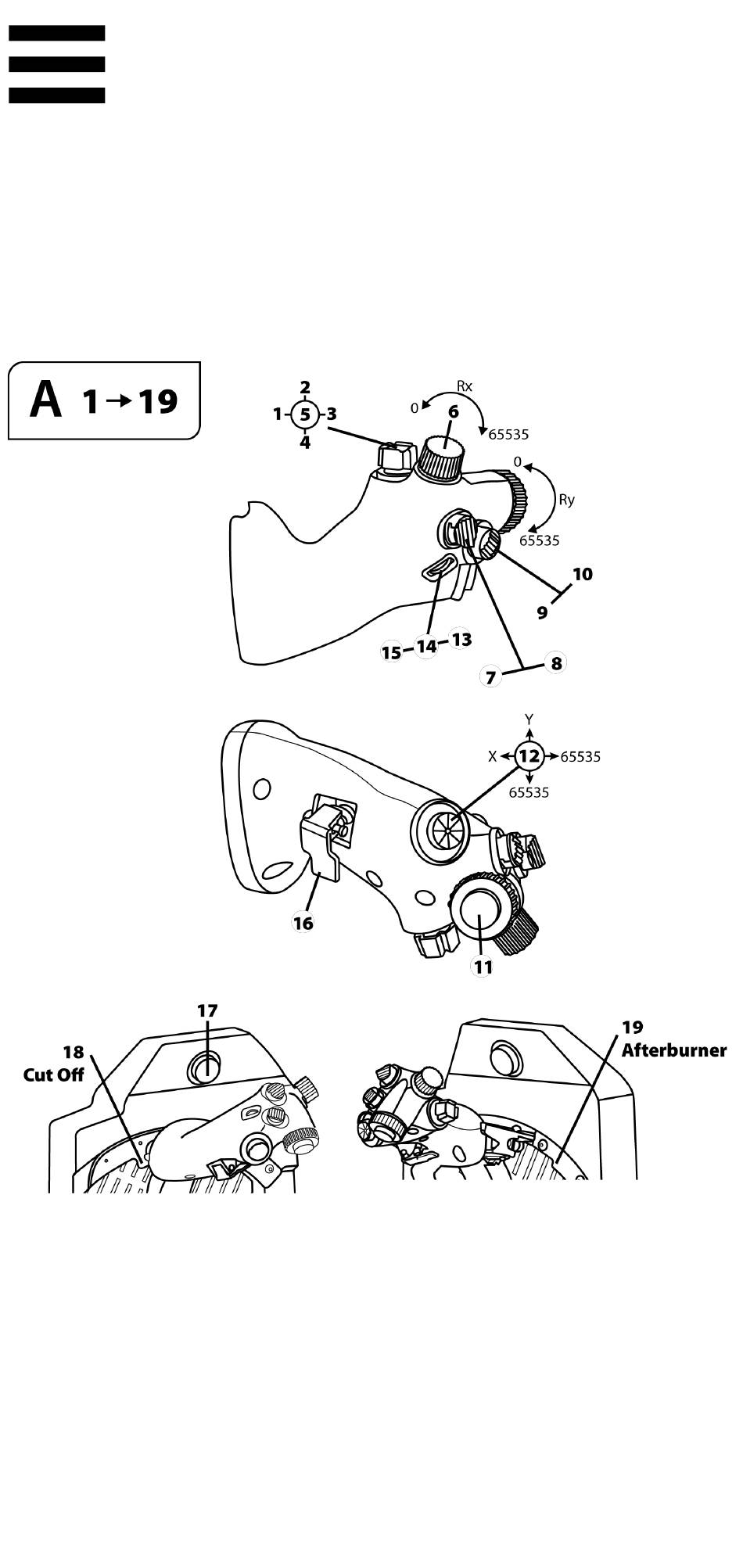 A 1→19

2
1 5 3
4

Rx
0
6
65535

0
Ry
65535

10
9

15 14 13

7 8

Y
X 12 65535
65535

16

11

17
18
Cut Off

19
Afterburner