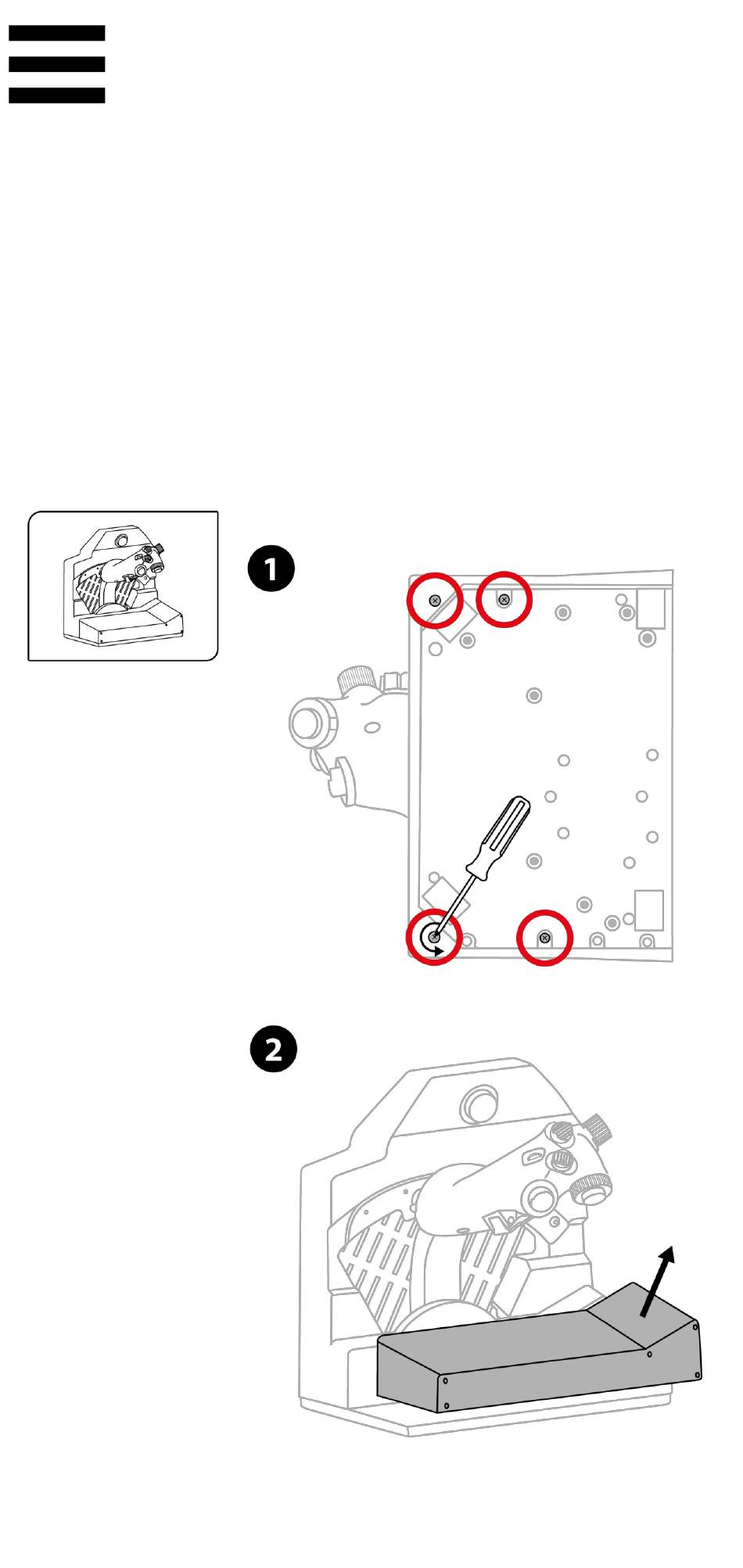 1

2