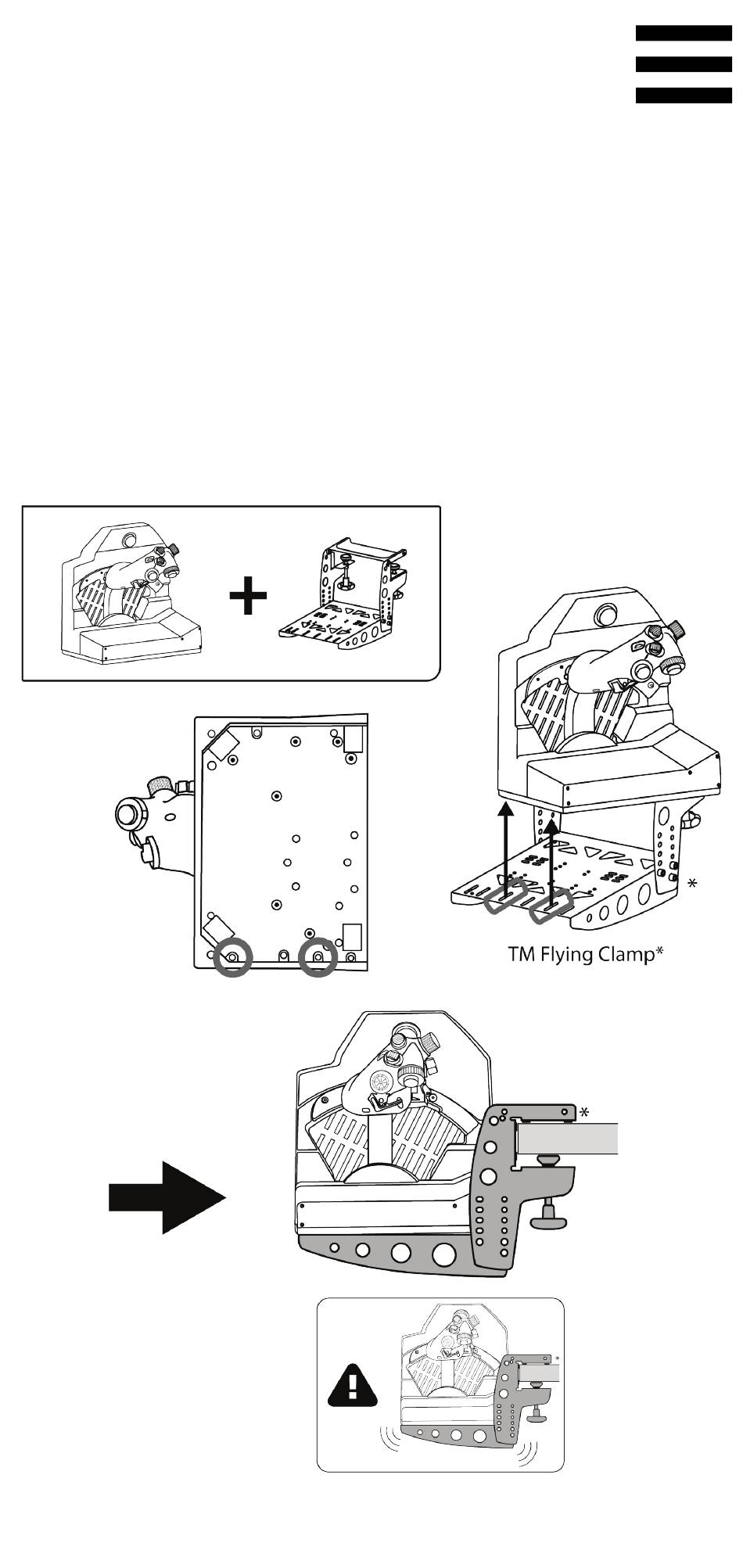 *

TM Flying Clamp*

*