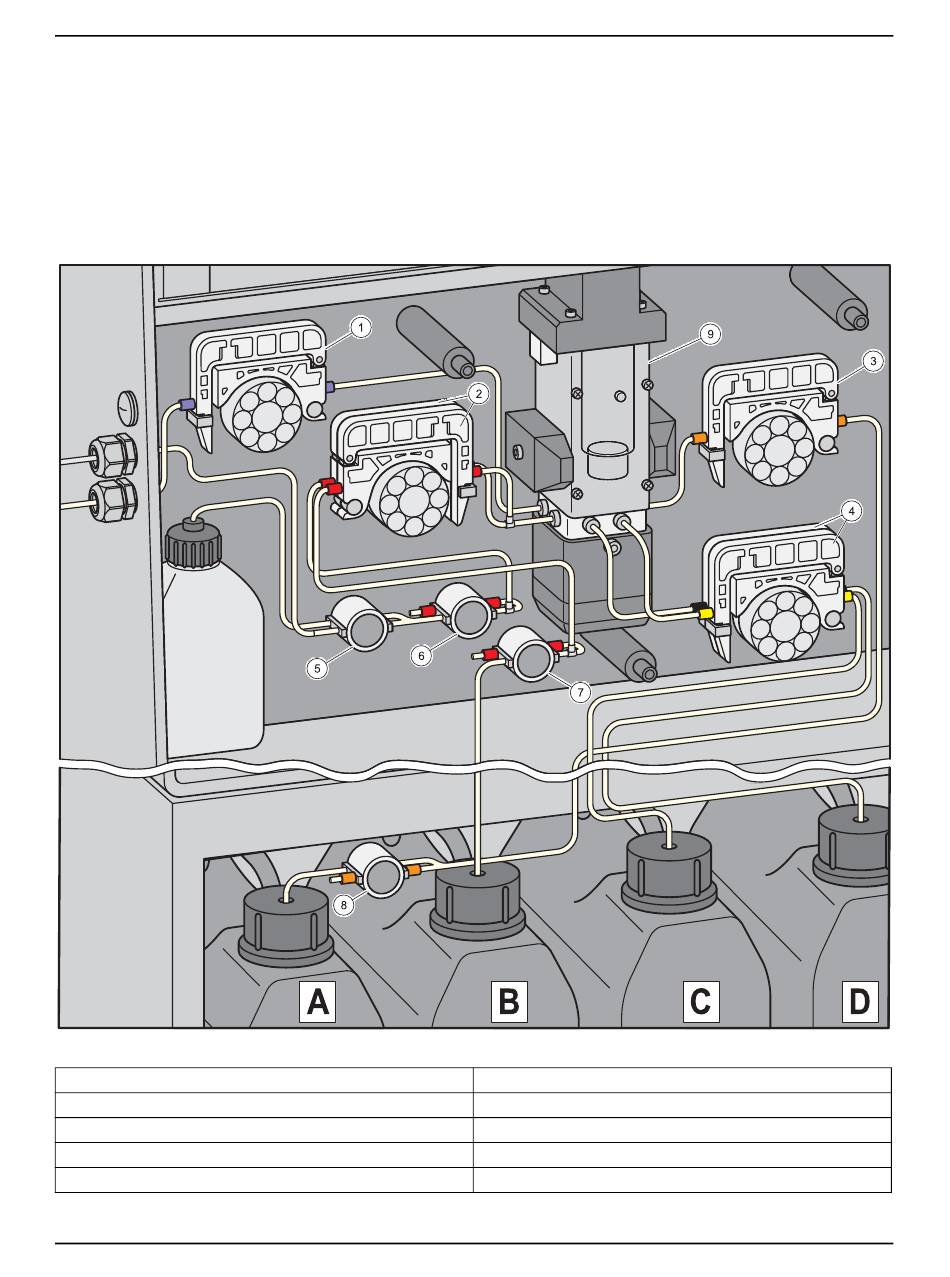 1
2
3
4
5
6
7
8
9
A
B
C
D