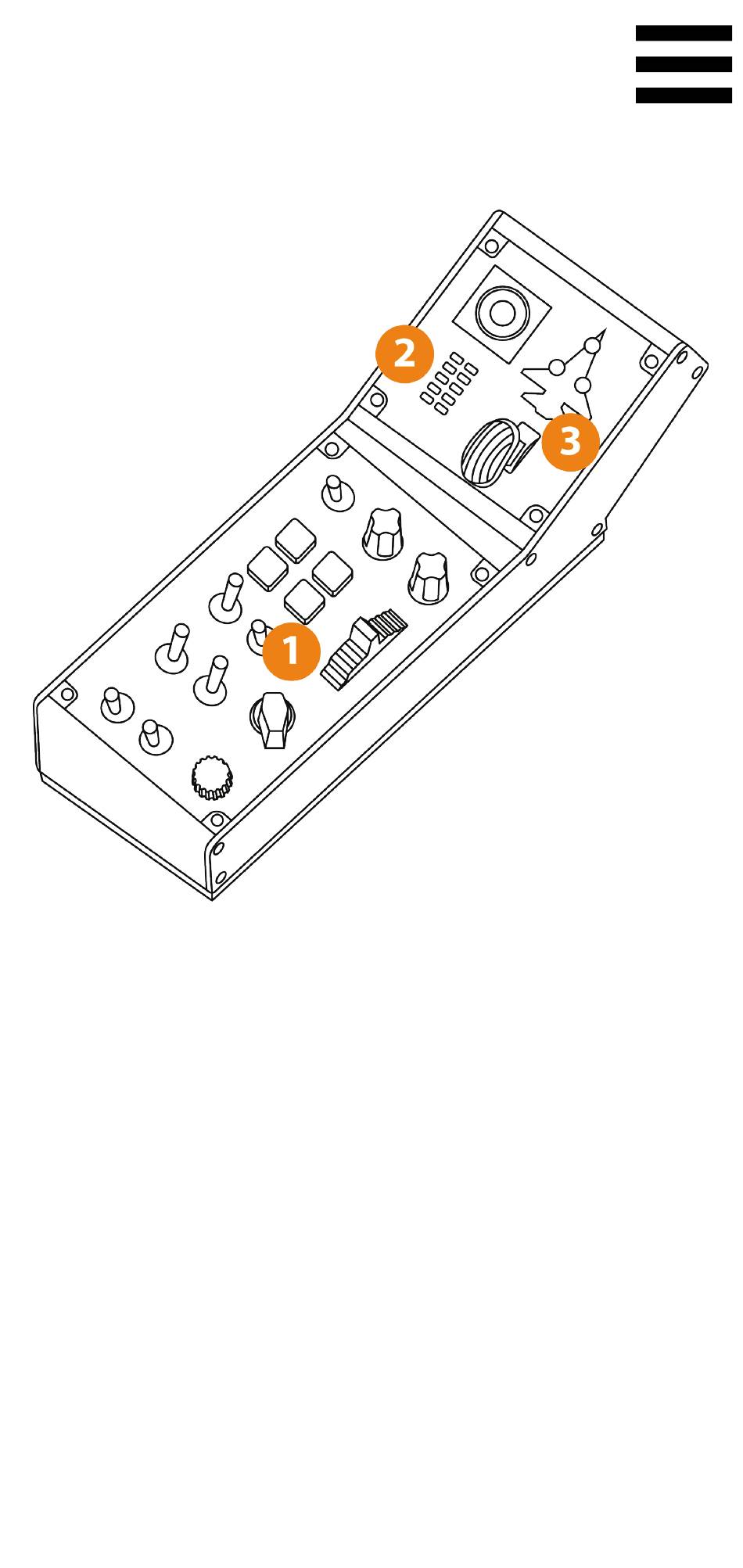 2
3
1